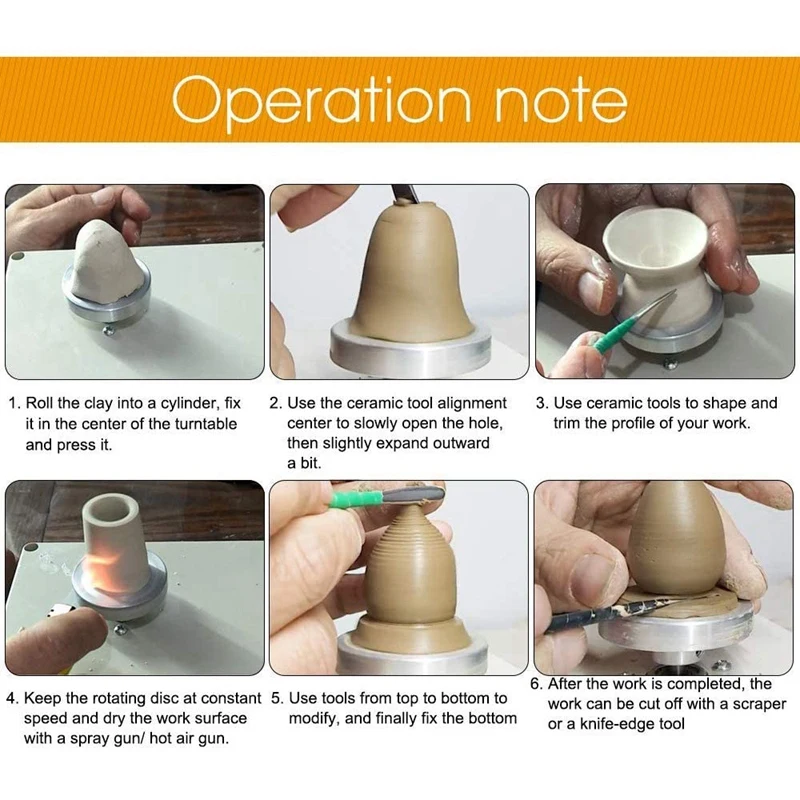 Operation note

1. Roll the clay into a cylinder, fix it in the center of the turntable and press it.

2. Use the ceramic tool alignment center to slowly open the hole, then slightly expand outward a bit.

3. Use ceramic tools to shape and trim the profile of your work.

4. Keep the rotating disc at constant speed and dry the work surface with a spray gun/ hot air gun.

5. Use tools from top to bottom to modify, and finally fix the bottom

6. After the work is completed, the work can be cut off with a scraper or a knife-edge tool