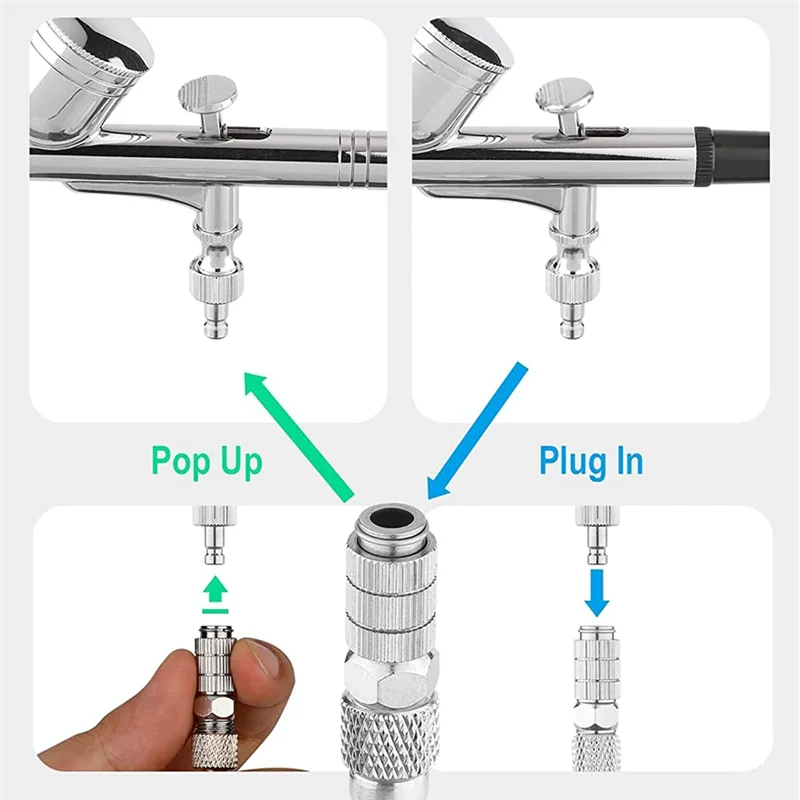 Pop Up

Plug In