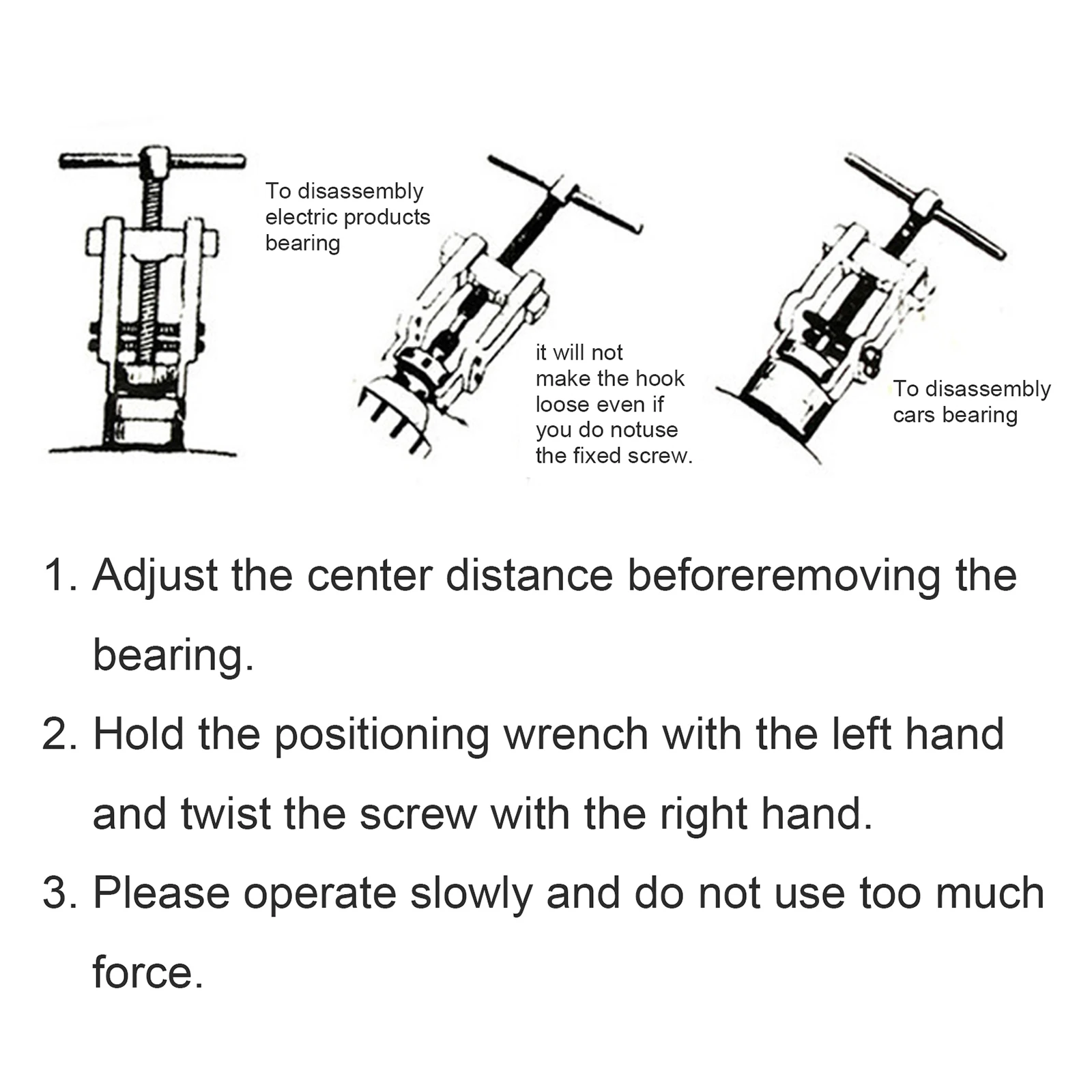 To disassembly electric products bearing

it will not make the hook loose even if you do notuse the fixed screw.

To disassembly cars bearing

1. Adjust the center distance beforeremoving the bearing.

2. Hold the positioning wrench with the left hand and twist the screw with the right hand.

3. Please operate slowly and do not use too much force.