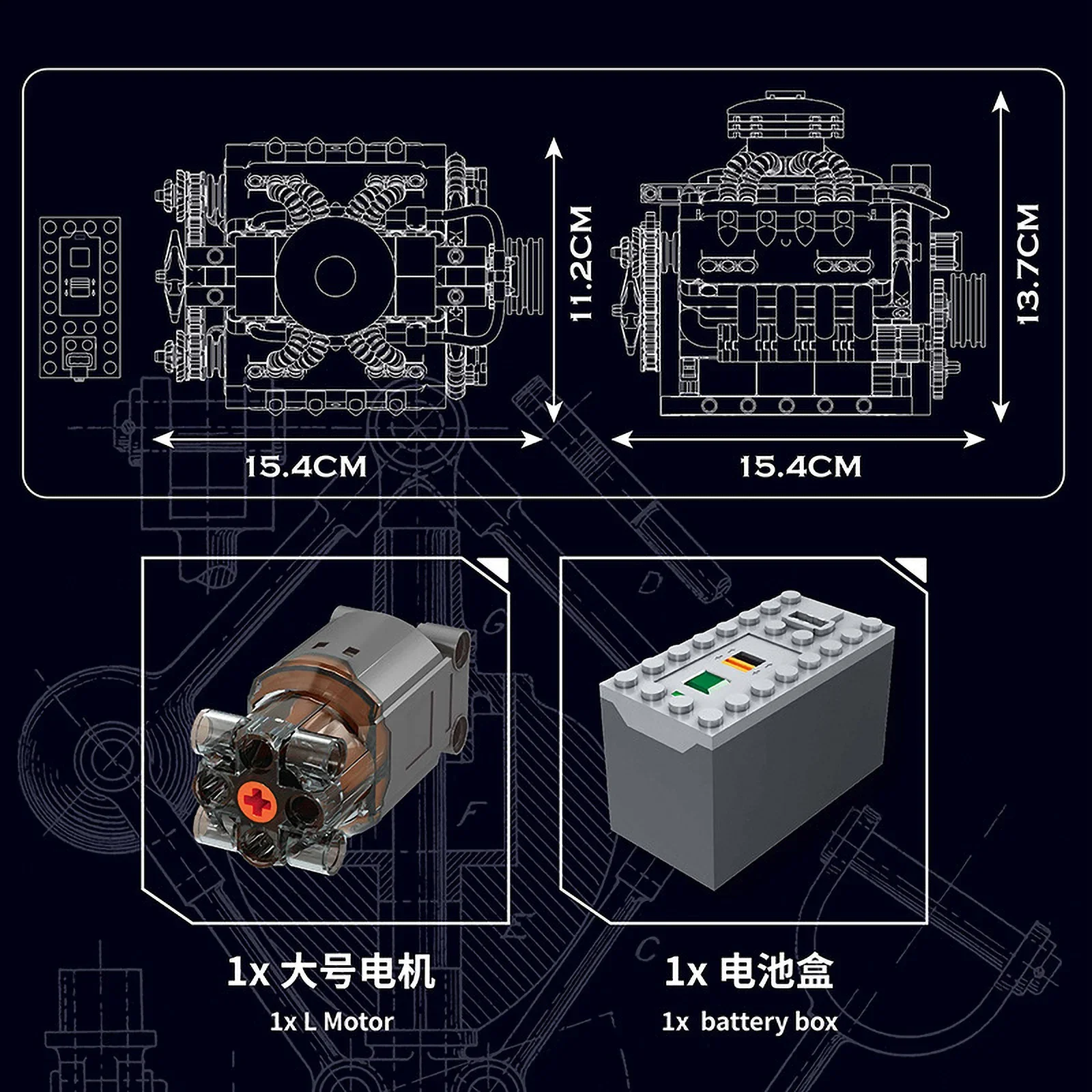 11.2CM

15.4CM

13.7CM

15.4CM

1x 大号电机
1x L Motor

1x 电池盒
1x battery box