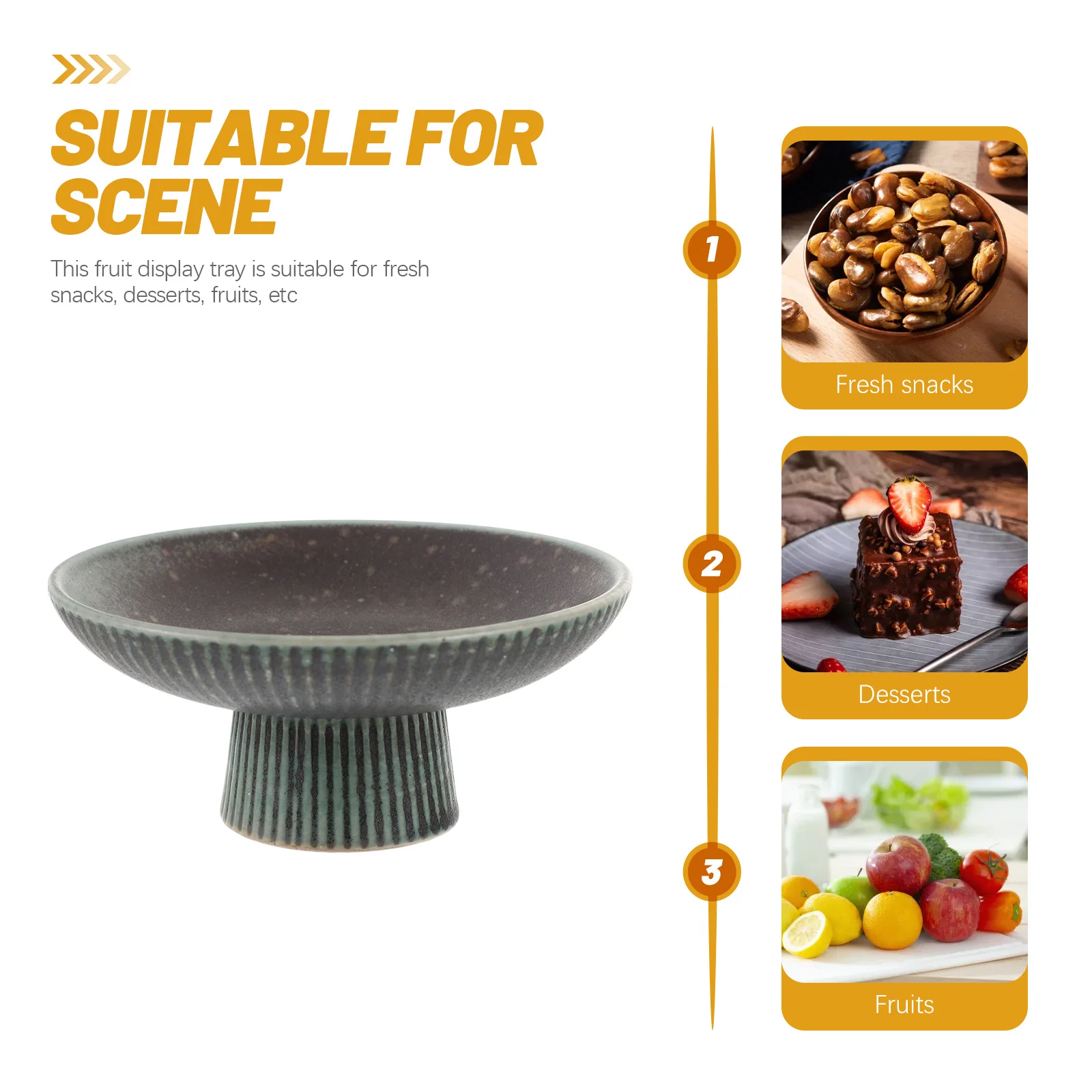 SUITABLE FOR SCENE

This fruit display tray is suitable for fresh snacks, desserts, fruits, etc

1

Fresh snacks

2

Desserts

3

Fruits