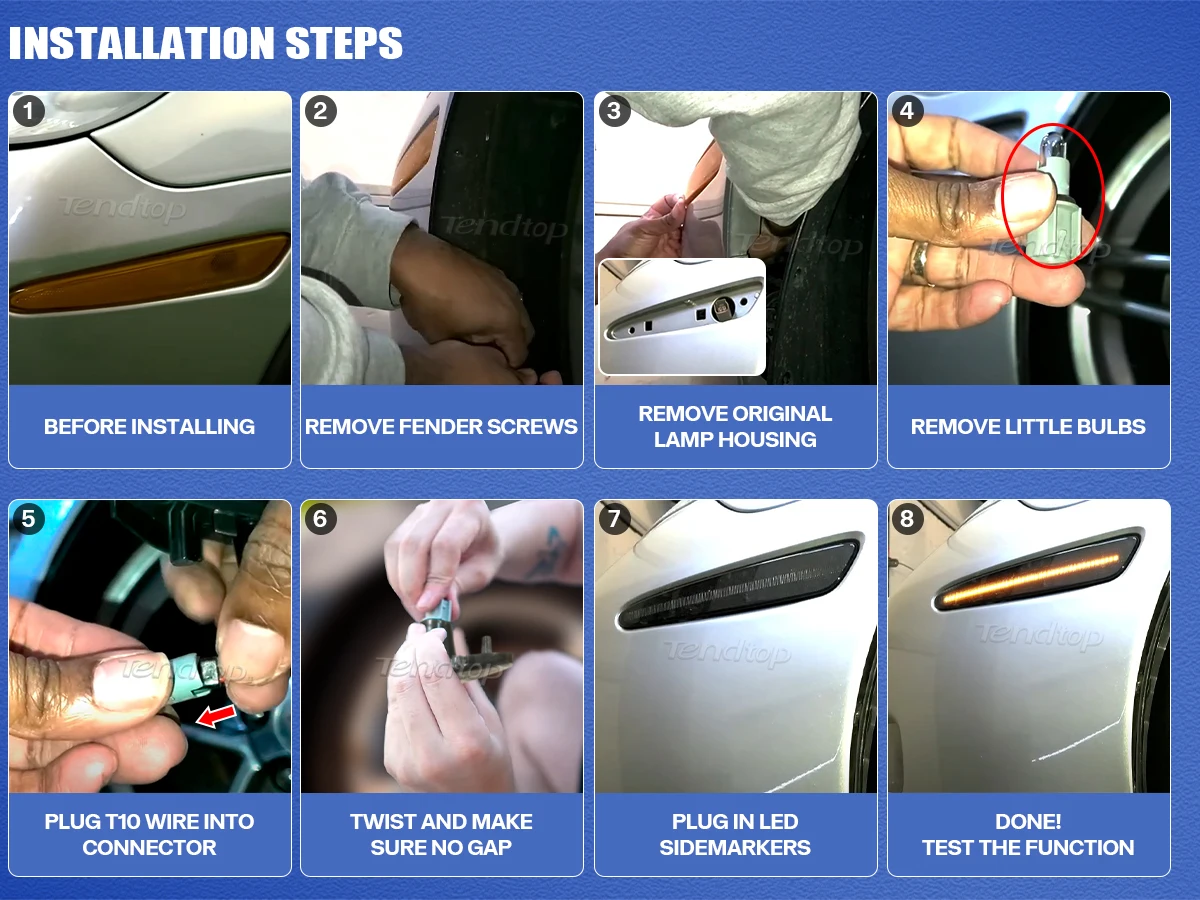 INSTALLATION STEPS

1
Tendtop
BEFORE INSTALLING

2
Tendtop
REMOVE FENDER SCREWS

3
Tendtop
REMOVE ORIGINAL LAMP HOUSING

4
Tendtop
REMOVE LITTLE BULBS

5
Tendtop
PLUG T10 WIRE INTO CONNECTOR

6
Tendtop
TWIST AND MAKE SURE NO GAP

7
Tendtop
PLUG IN LED SIDEMARKERS

8
Tendtop
DONE! TEST THE FUNCTION