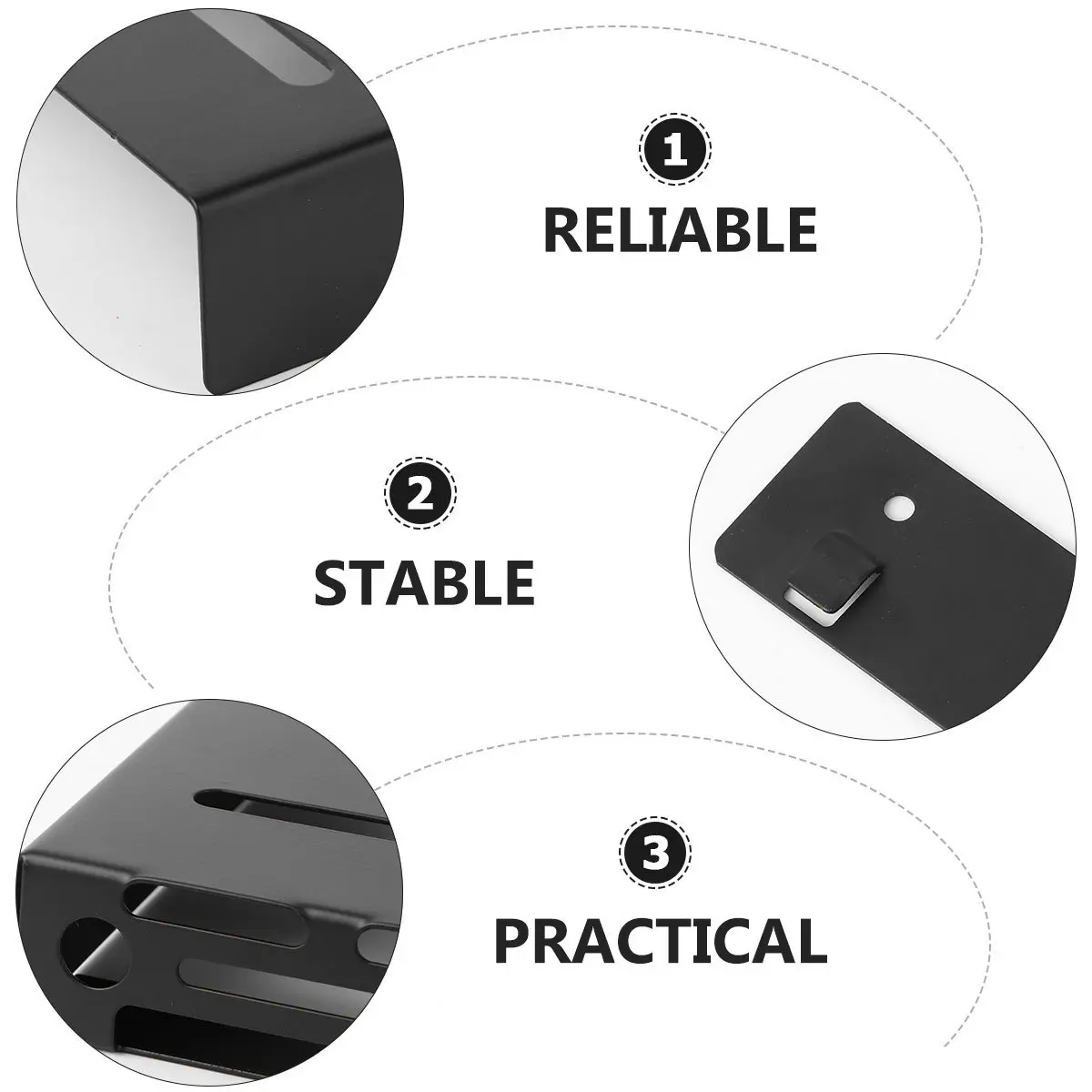 1
RELIABLE

2
STABLE

3
PRACTICAL