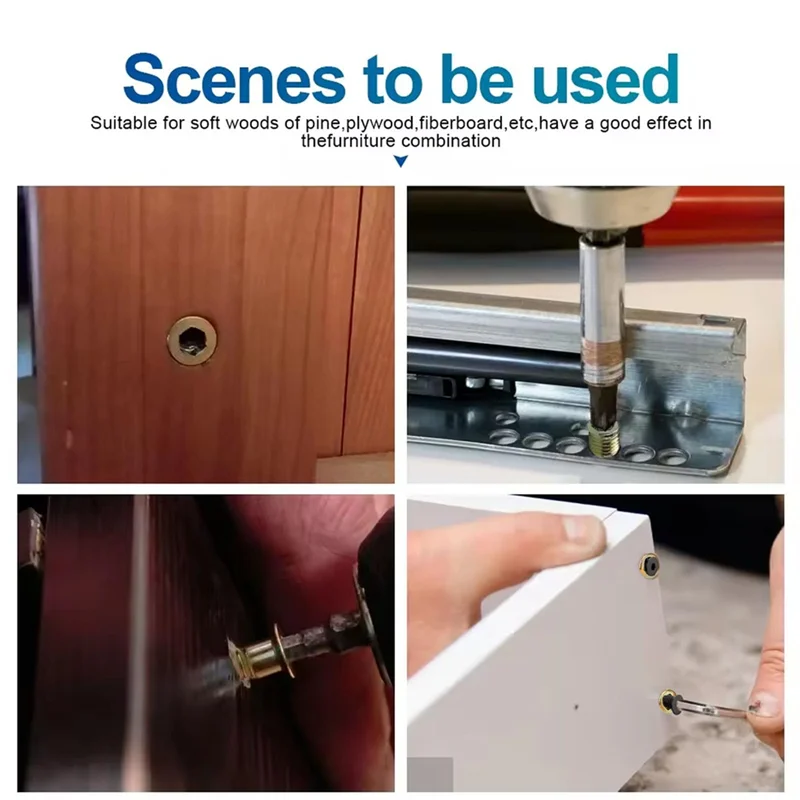 Scenes to be used

Suitable for soft woods of pine,plywood,fiberboard,etc,have a good effect in thefurniture combination