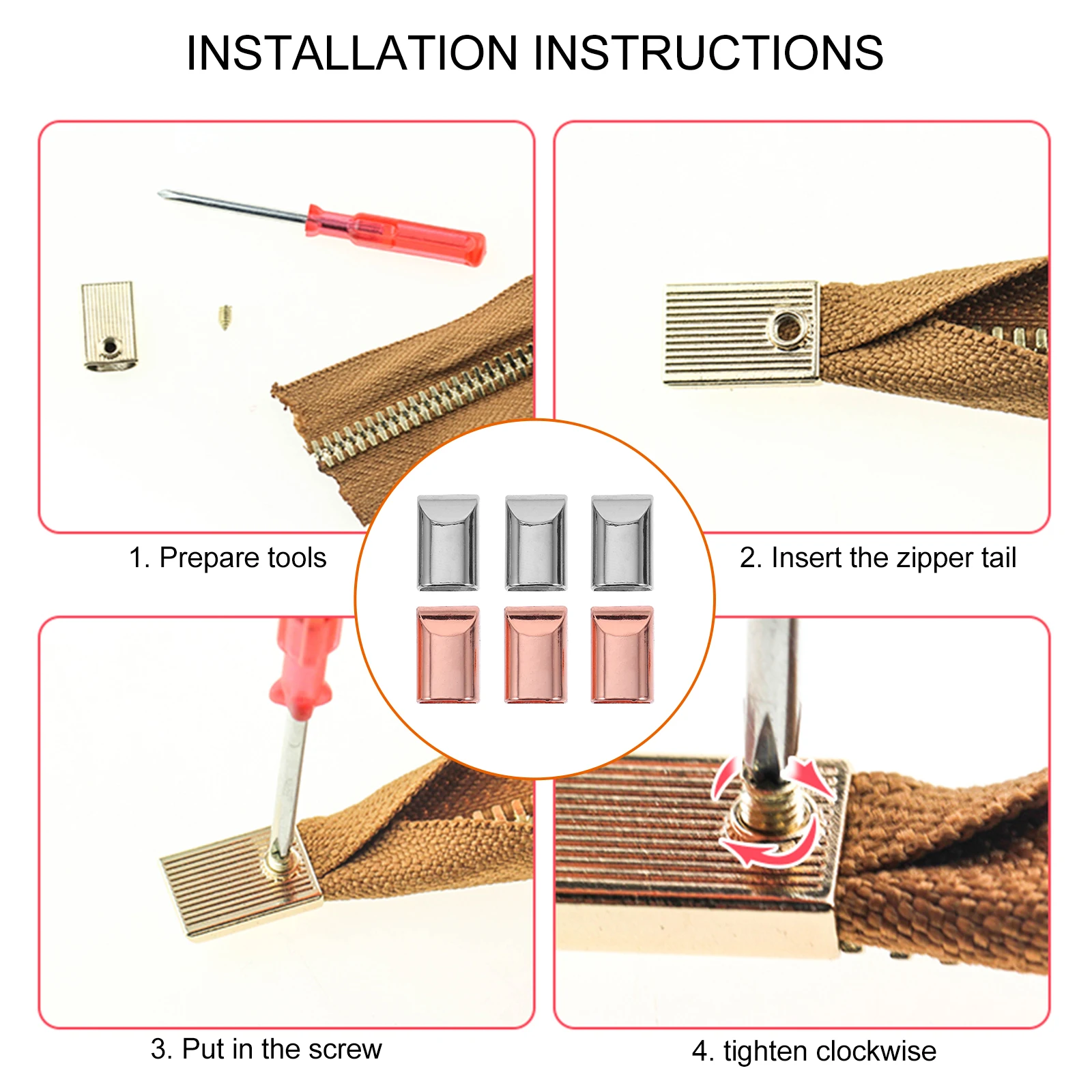 INSTALLATION INSTRUCTIONS

1. Prepare tools

2. Insert the zipper tail

3. Put in the screw

4. tighten clockwise