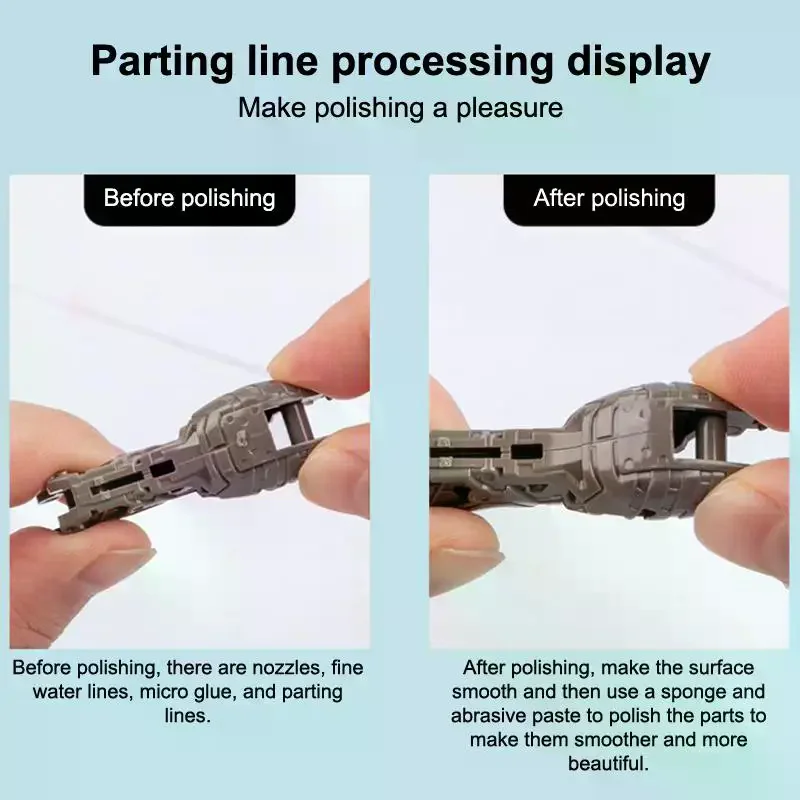 Parting line processing display
Make polishing a pleasure

Before polishing

Before polishing, there are nozzles, fine water lines, micro glue, and parting lines.

After polishing

After polishing, make the surface smooth and then use a sponge and abrasive paste to polish the parts to make them smoother and more beautiful.