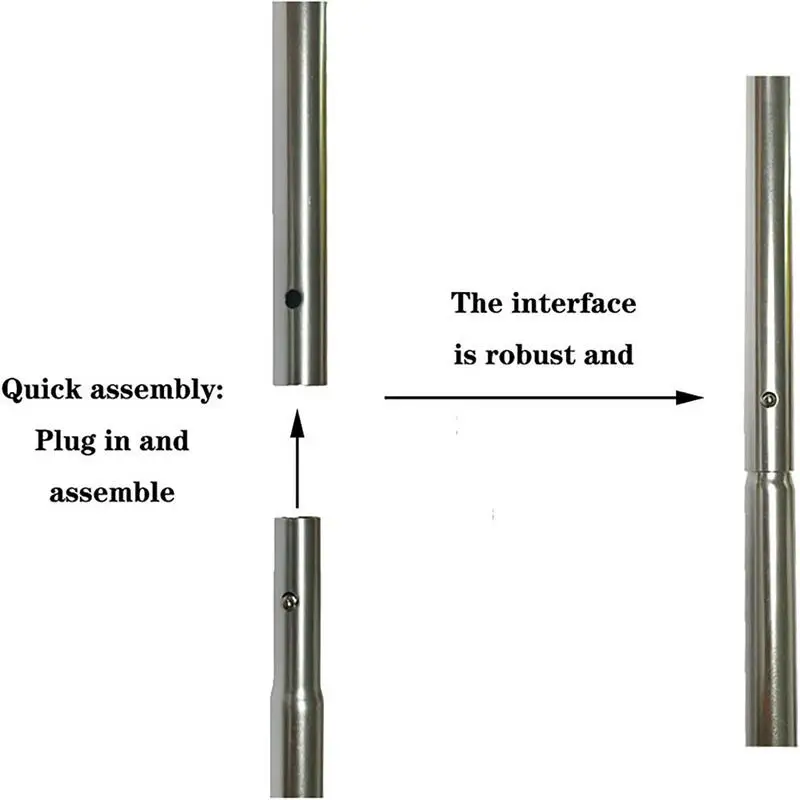 Quick assembly: Plug in and assemble

The interface is robust and