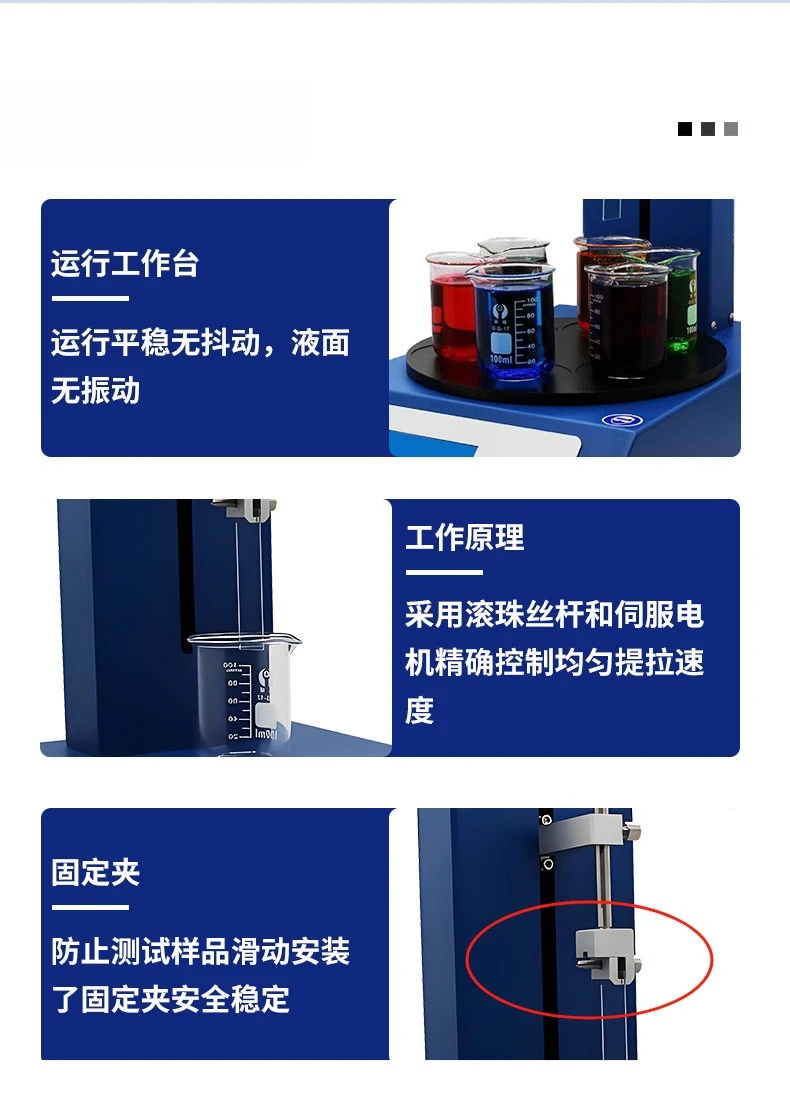 运行工作台

运行平稳无抖动，液面无振动

100ml

工作原理

采用滚珠丝杆和伺服电机精确控制均匀提拉速度

固定夹

防止测试样品滑动安装了固定夹安全稳定