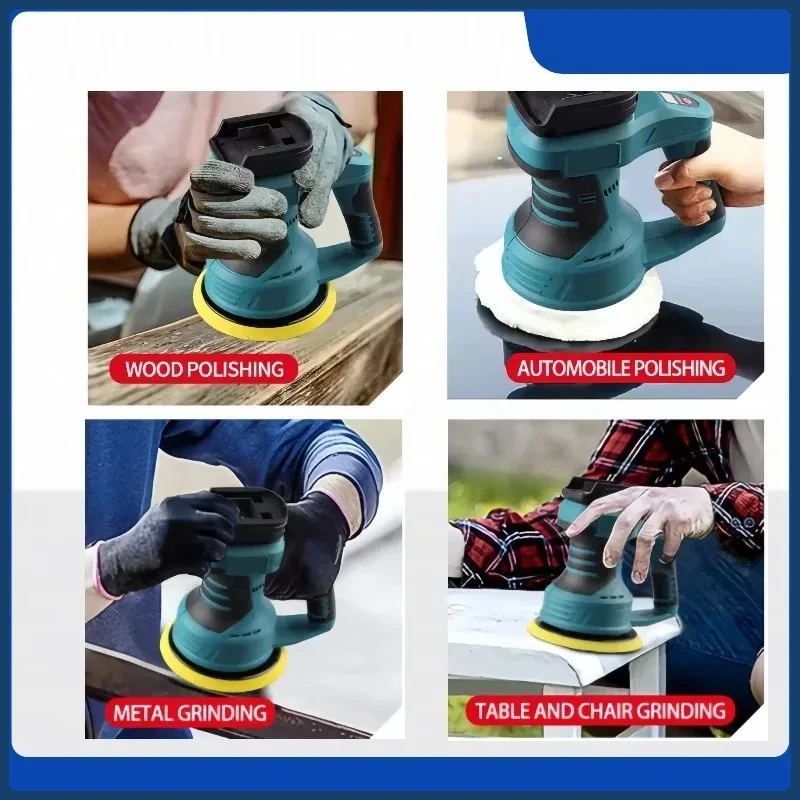 WOOD POLISHING

AUTOMOBILE POLISHING

METAL GRINDING

TABLE AND CHAIR GRINDING