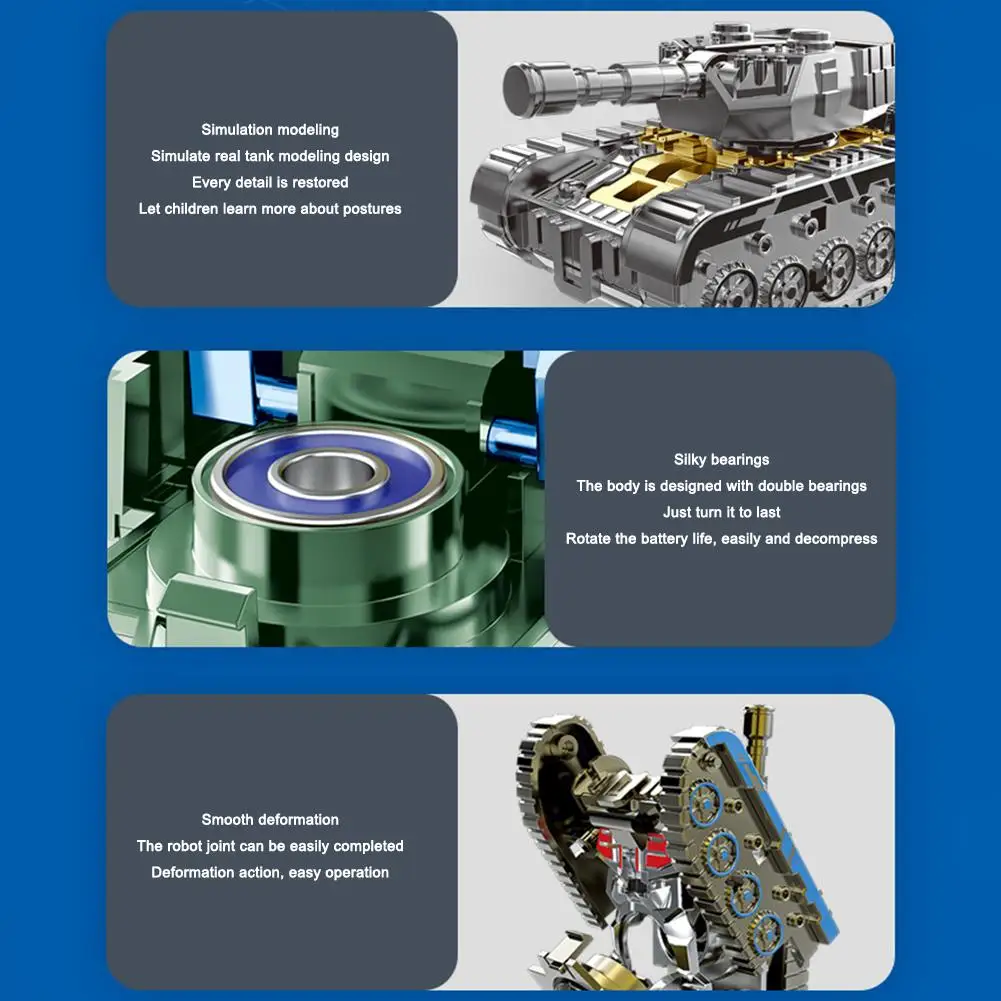 Simulation modeling
Simulate real tank modeling design
Every detail is restored
Let children learn more about postures

Silky bearings
The body is designed with double bearings
Just turn it to last
Rotate the battery life, easily and decompress

Smooth deformation
The robot joint can be easily completed
Deformation action, easy operation