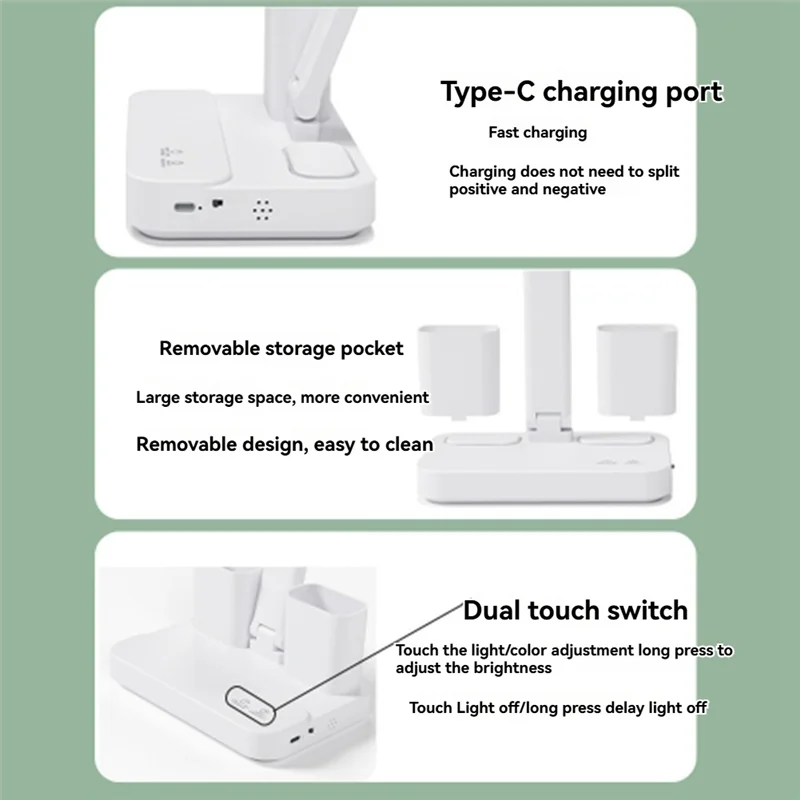 Type-C charging port

Fast charging

Charging does not need to split positive and negative

Removable storage pocket

Large storage space, more convenient

Removable design, easy to clean

Dual touch switch

Touch the light/color adjustment long press to adjust the brightness

Touch Light off/long press delay light off