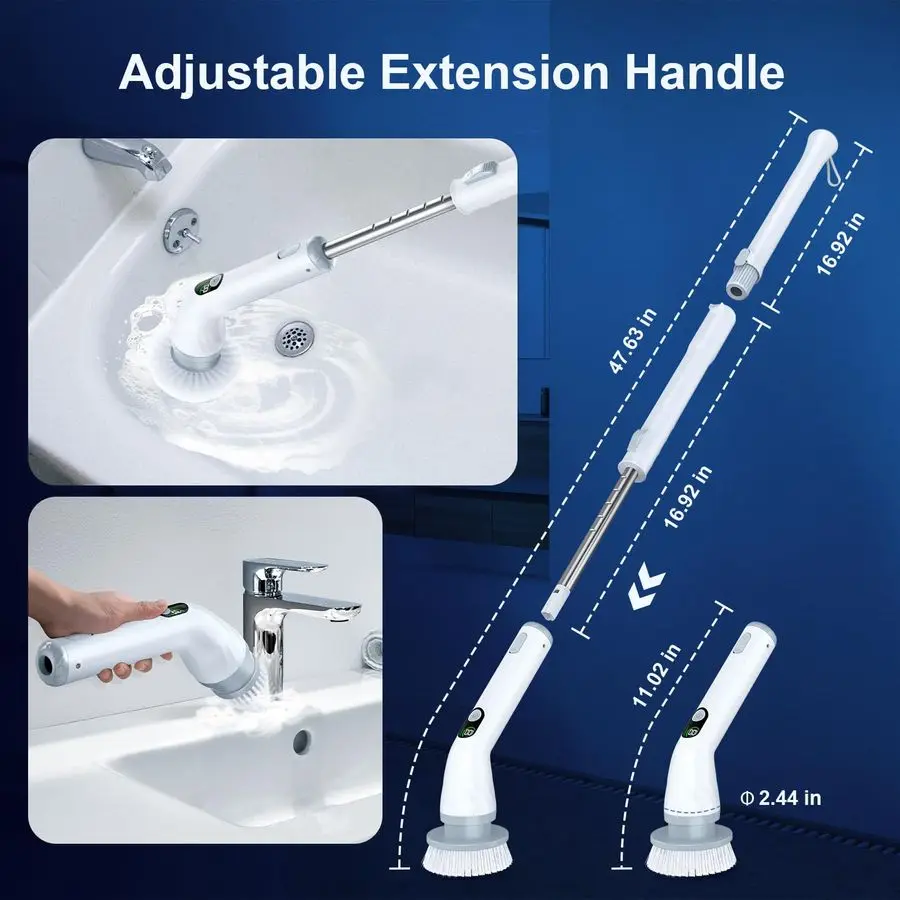 Adjustable Extension Handle

47.63 in

16.92 in

16.92 in

11.02 in

Φ 2.44 in