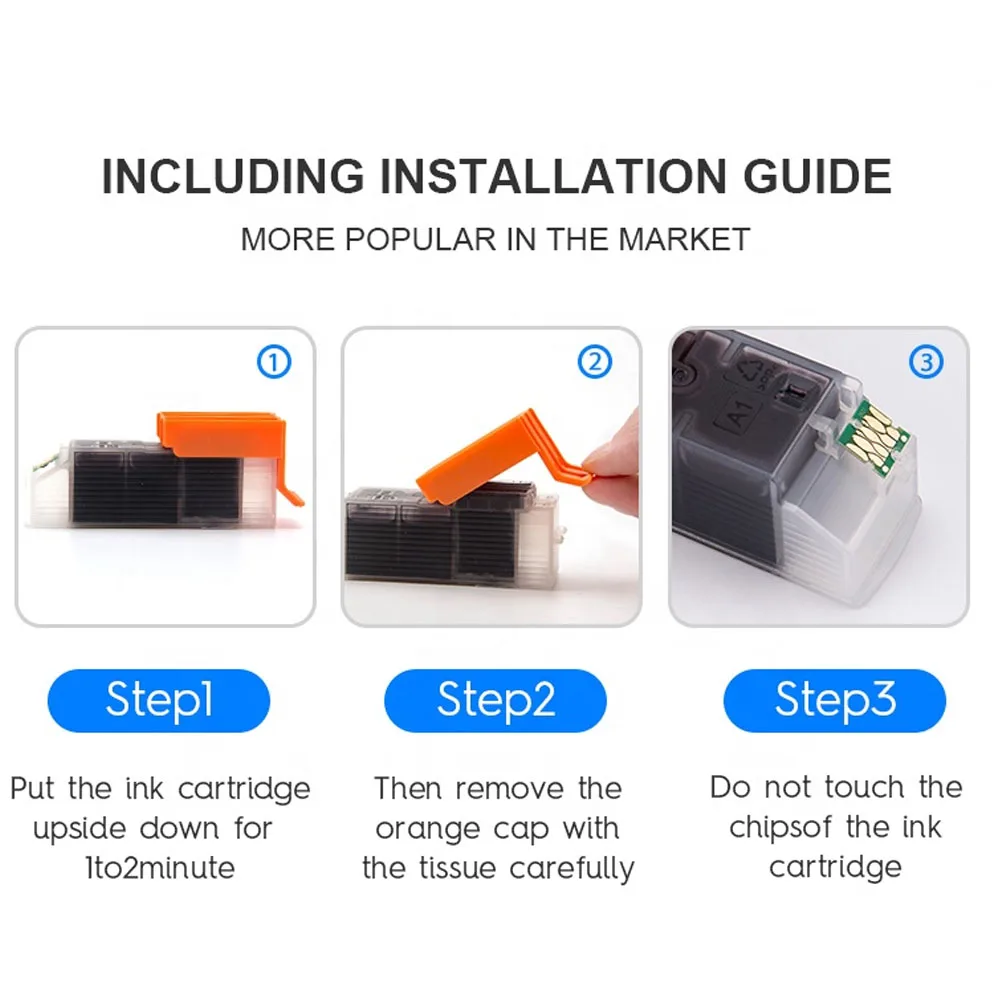 INCLUDING INSTALLATION GUIDE

MORE POPULAR IN THE MARKET

①

②

③

A1

Step1

Put the ink cartridge upside down for 1to2minute

Step2

Then remove the orange cap with the tissue carefully

Step3

Do not touch the chipsof the ink cartridge