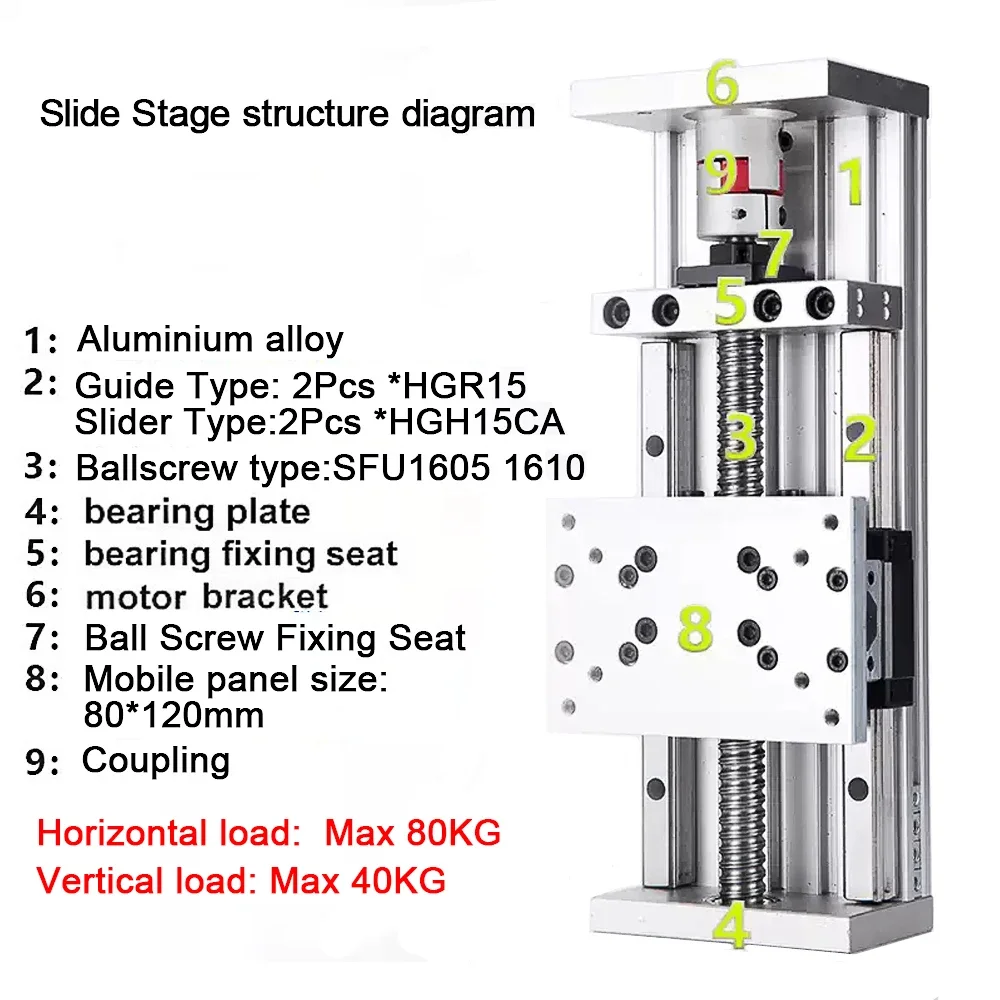 Slide Stage structure diagram

1: Aluminium alloy
2: Guide Type: 2Pcs *HGR15
Slider Type:2Pcs *HGH15CA
3: Ballscrew type:SFU1605 1610
4: bearing plate
5: bearing fixing seat
6: motor bracket
7: Ball Screw Fixing Seat
8: Mobile panel size:
80*120mm
9: Coupling

Horizontal load: Max 80KG
Vertical load: Max 40KG

6
9
1
7
5
3
2
8
4