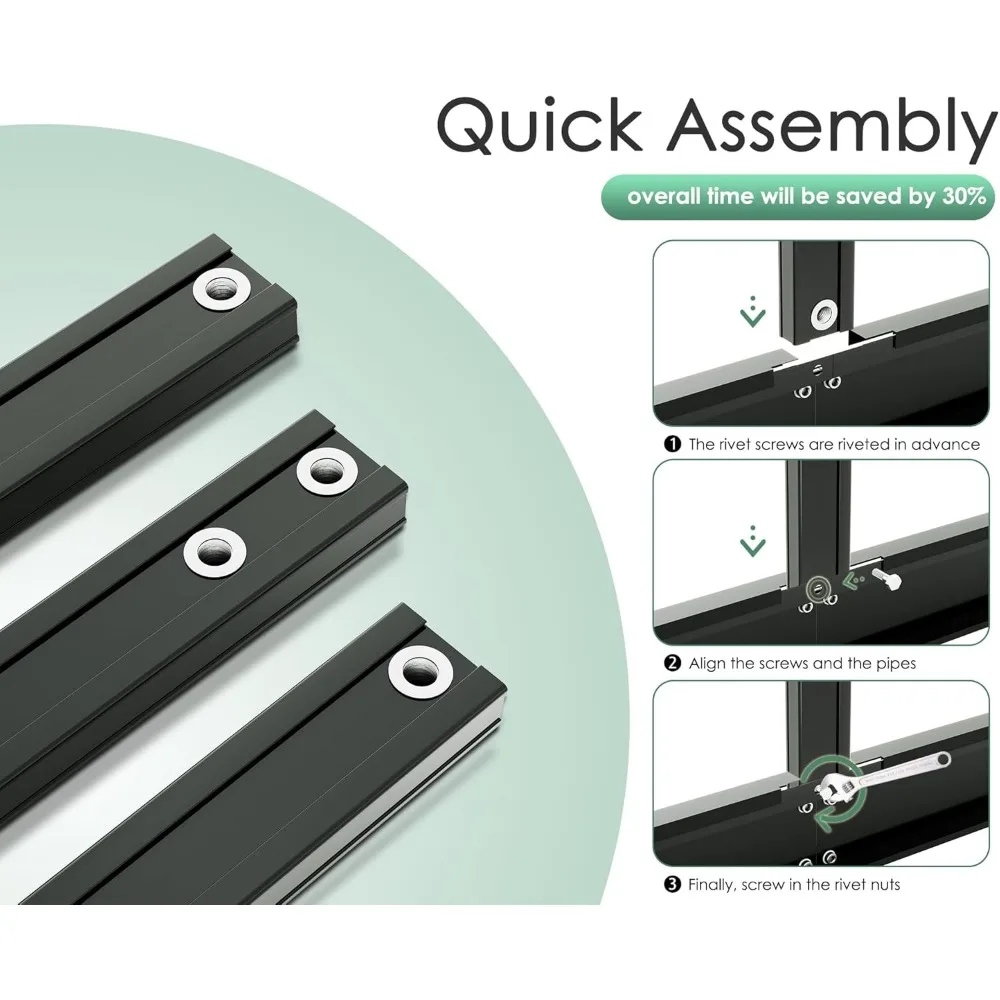 Quick Assembly

overall time will be saved by 30%

❶ The rivet screws are riveted in advance

❷ Align the screws and the pipes

❸ Finally, screw in the rivet nuts