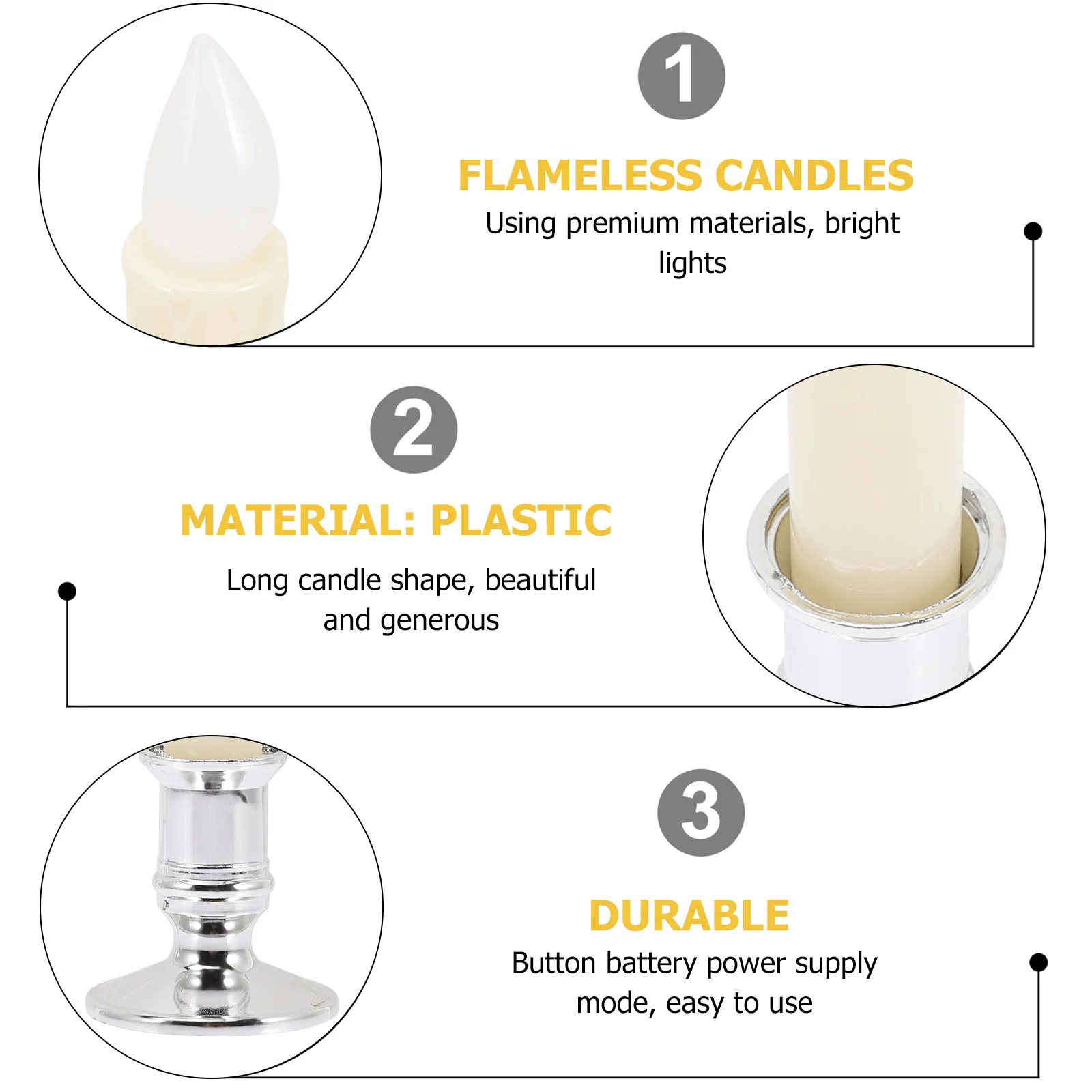 1

FLAMELESS CANDLES

Using premium materials, bright lights

2

MATERIAL: PLASTIC

Long candle shape, beautiful and generous

3

DURABLE

Button battery power supply mode, easy to use