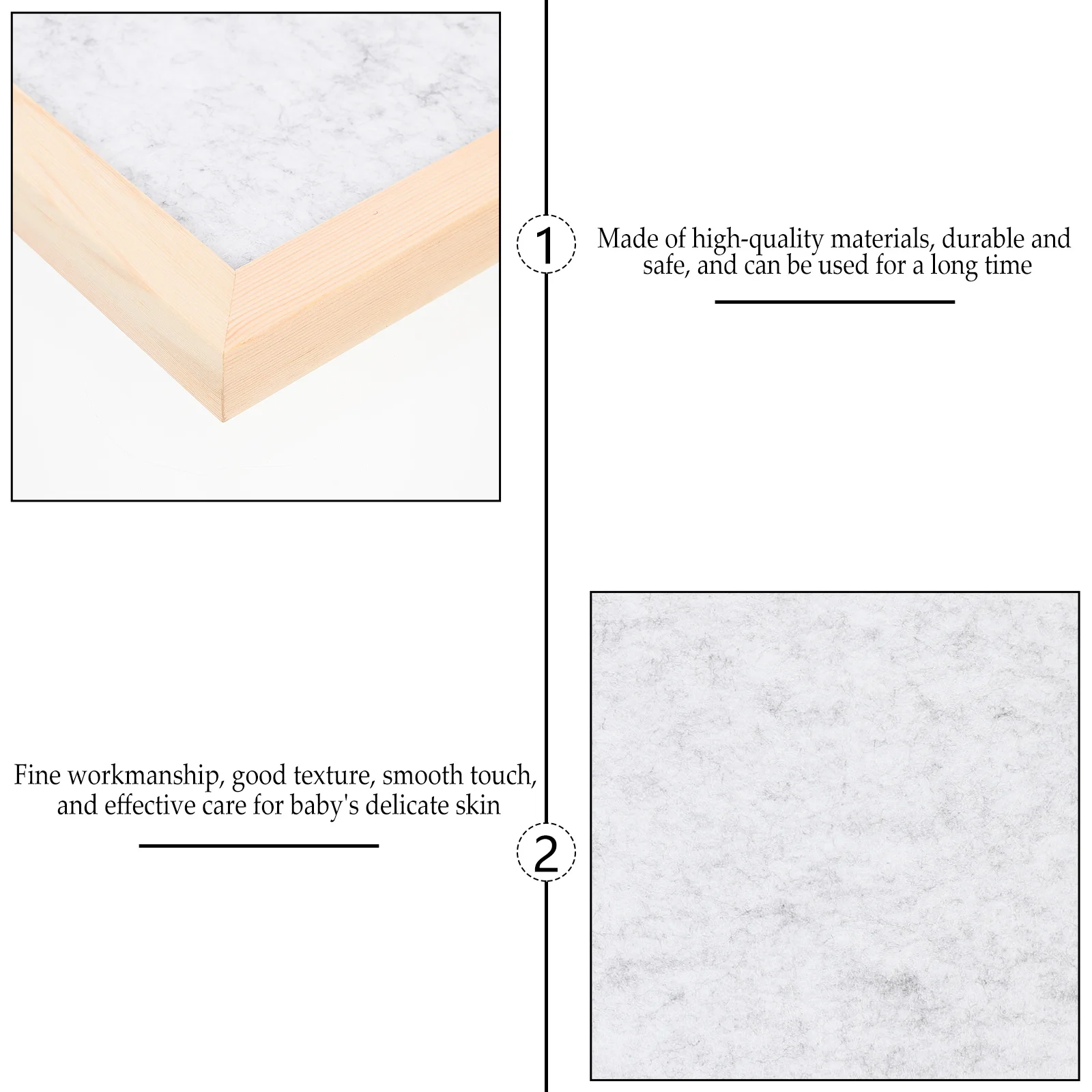 1

Made of high-quality materials, durable and safe, and can be used for a long time

Fine workmanship, good texture, smooth touch, and effective care for baby's delicate skin

2