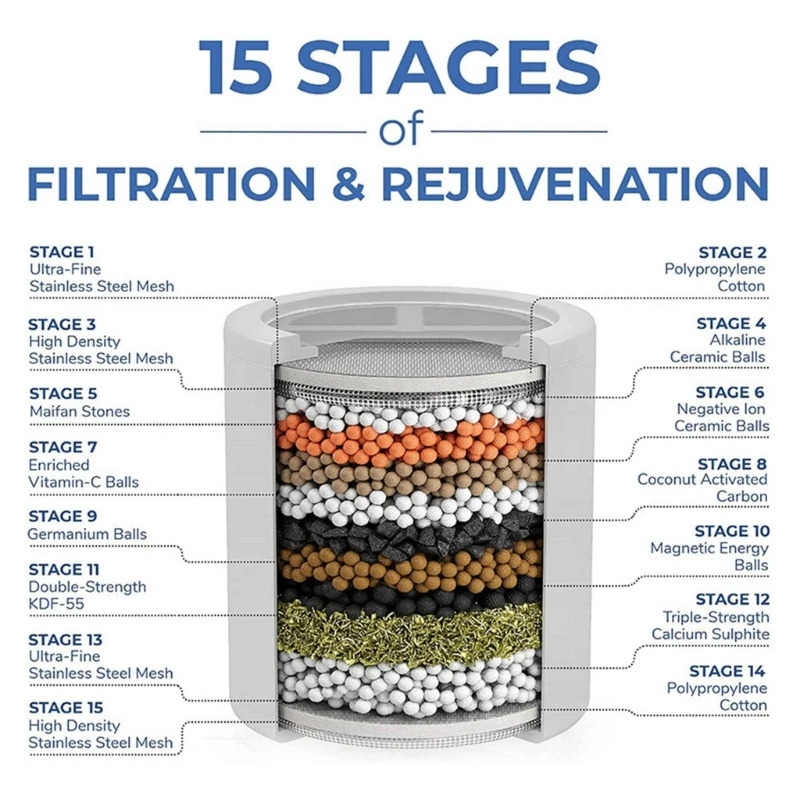 15 STAGES

of

FILTRATION & REJUVENATION

STAGE 1
Ultra-Fine
Stainless Steel Mesh

STAGE 3
High Density
Stainless Steel Mesh

STAGE 5
Maifan Stones

STAGE 7
Enriched
Vitamin-C Balls

STAGE 9
Germanium Balls

STAGE 11
Double-Strength
KDF-55

STAGE 13
Ultra-Fine
Stainless Steel Mesh

STAGE 15
High Density
Stainless Steel Mesh

STAGE 2
Polypropylene
Cotton

STAGE 4
Alkaline
Ceramic Balls

STAGE 6
Negative Ion
Ceramic Balls

STAGE 8
Coconut Activated
Carbon

STAGE 10
Magnetic Energy
Balls

STAGE 12
Triple-Strength
Calcium Sulphite

STAGE 14
Polypropylene
Cotton