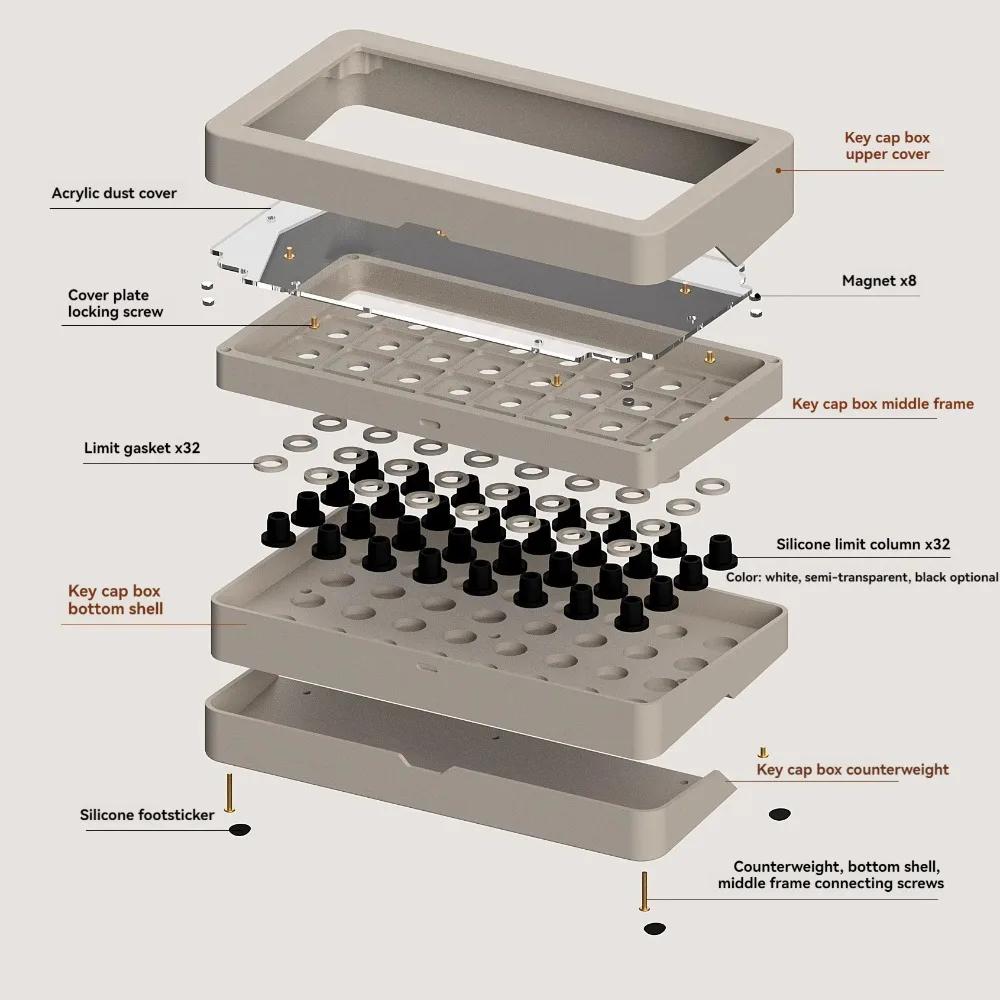 Key cap box upper cover

Acrylic dust cover

Magnet x8

Cover plate locking screw

Key cap box middle frame

Limit gasket x32

Silicone limit column x32

Color: white, semi-transparent, black optional

Key cap box bottom shell

Key cap box counterweight

Silicone footsticker

Counterweight, bottom shell, middle frame connecting screws