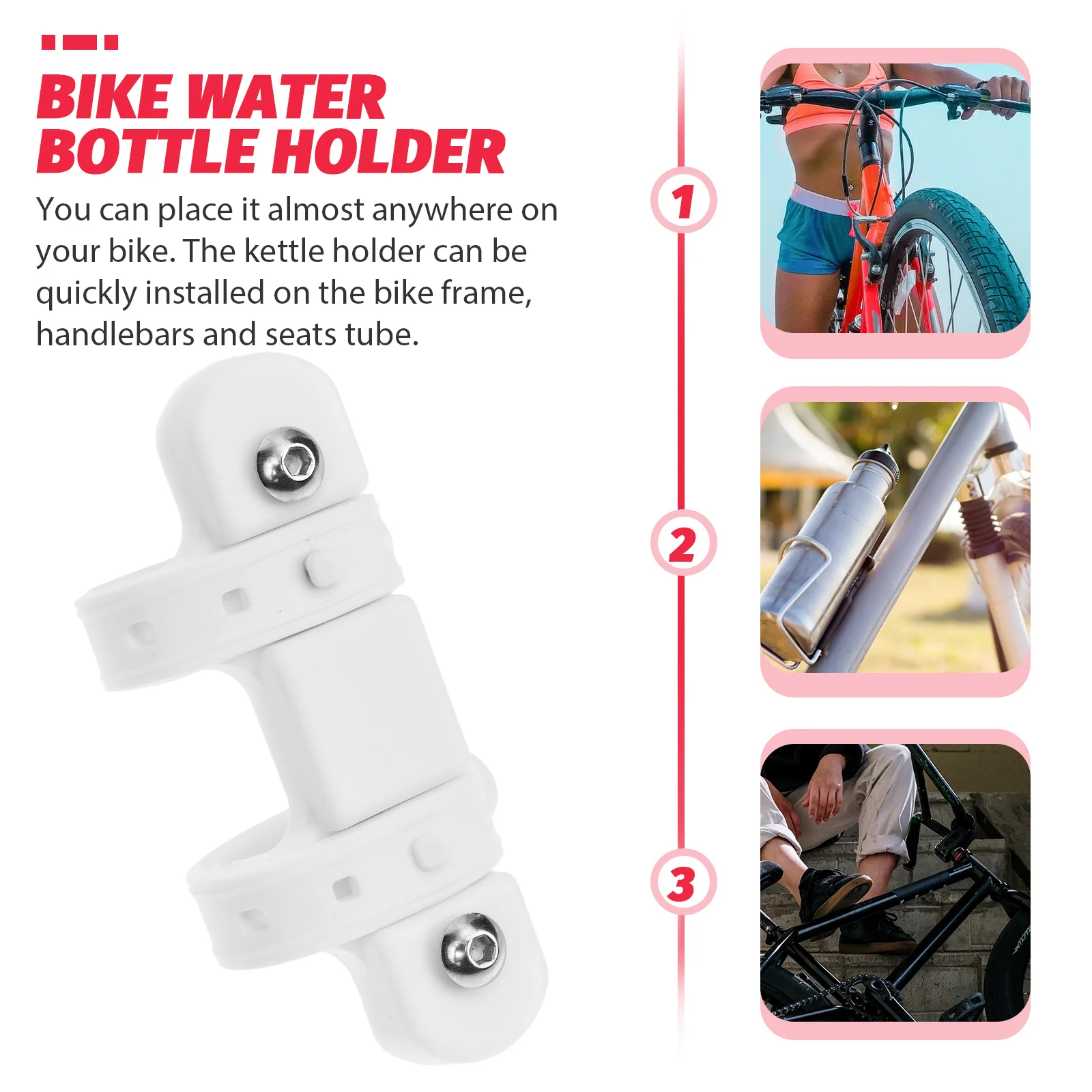 BIKE WATER BOTTLE HOLDER

You can place it almost anywhere on your bike. The kettle holder can be quickly installed on the bike frame, handlebars and seats tube.

1

2

3