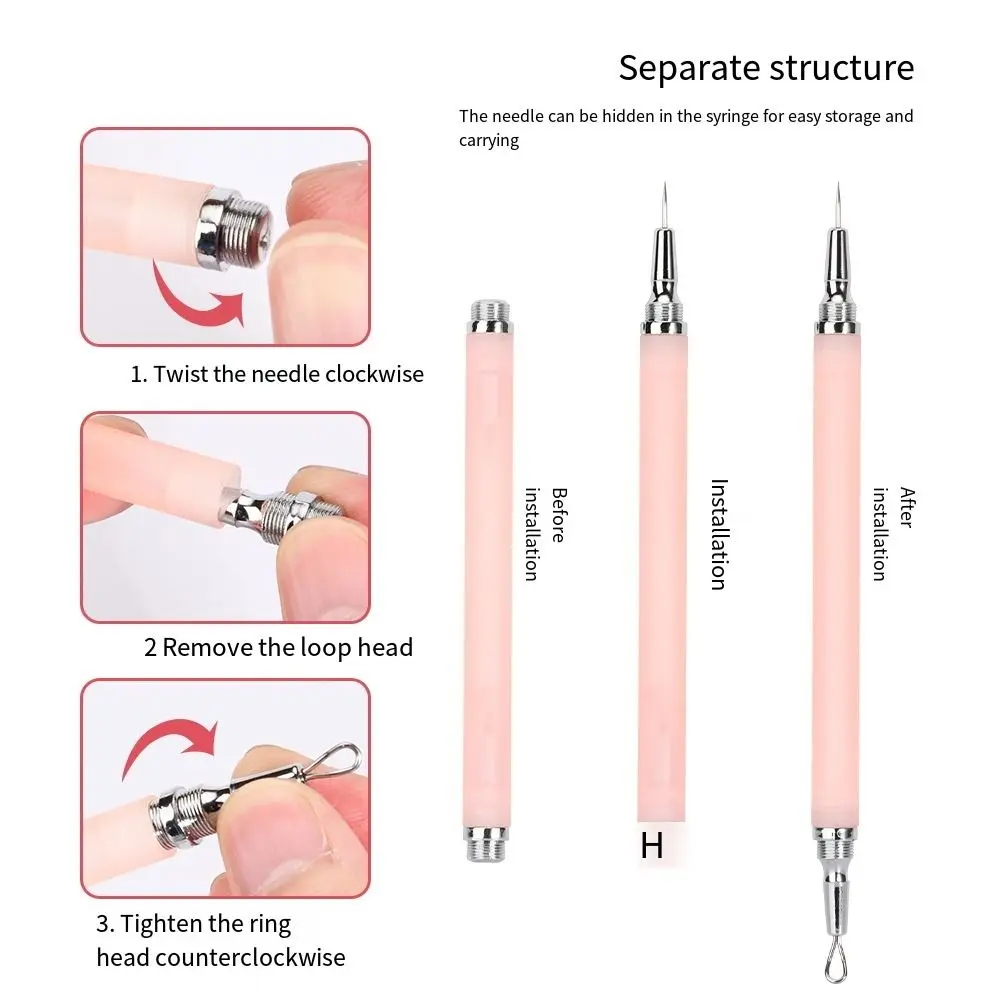 Separate structure

The needle can be hidden in the syringe for easy storage and carrying

1. Twist the needle clockwise

2 Remove the loop head

3. Tighten the ring head counterclockwise

Before installation

Installation

H

After installation