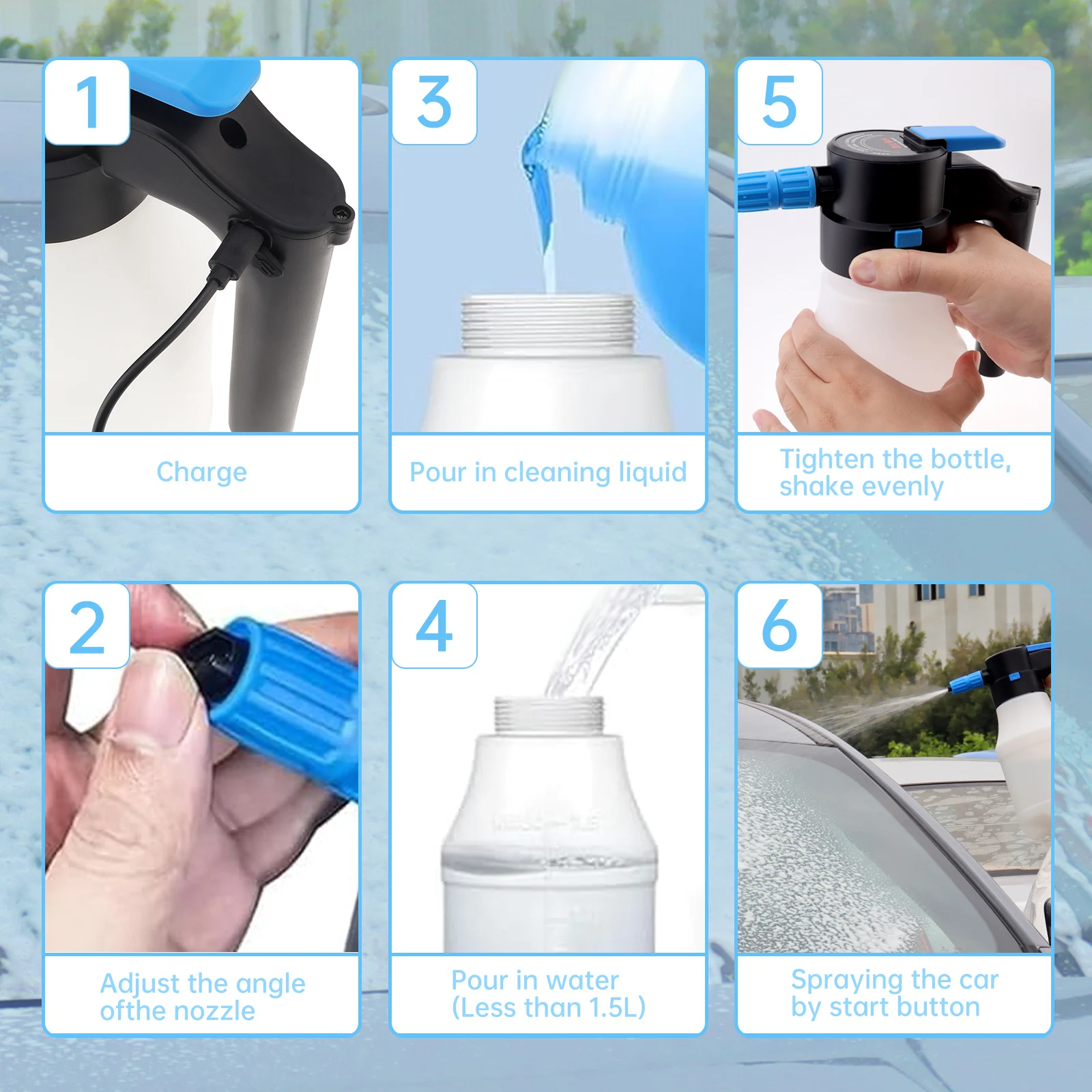 1

Charge

3

Pour in cleaning liquid

5

Tighten the bottle, shake evenly

2

Adjust the angle ofthe nozzle

4

Pour in water (Less than 1.5L)

6

Spraying the car by start button