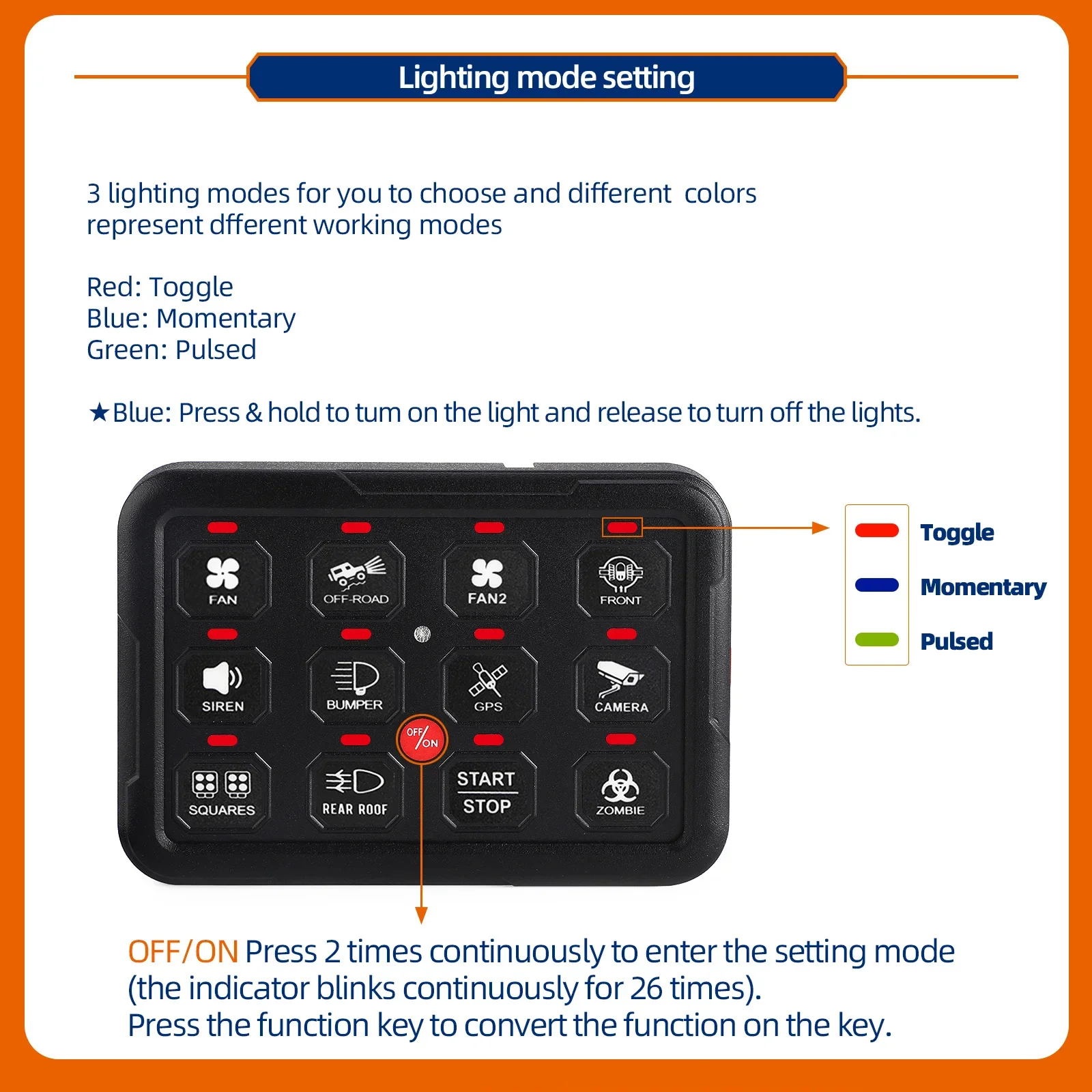 Lighting mode setting

3 lighting modes for you to choose and different colors represent dfferent working modes

Red: Toggle
Blue: Momentary
Green: Pulsed

★Blue: Press & hold to tum on the light and release to turn off the lights.

FAN
OFF-ROAD
FAN2
FRONT
SIREN
BUMPER
GPS
CAMERA
OFF/ON
SQUARES
REAR ROOF
START
STOP
ZOMBIE

Toggle
Momentary
Pulsed

OFF/ON Press 2 times continuously to enter the setting mode (the indicator blinks continuously for 26 times).
Press the function key to convert the function on the key.