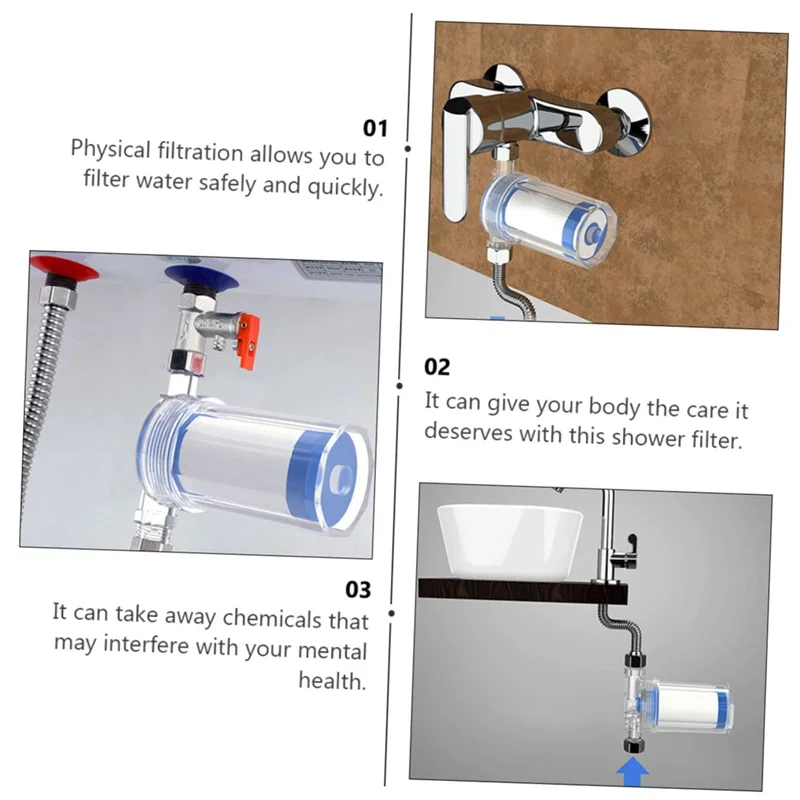 01
Physical filtration allows you to filter water safely and quickly.

02
It can give your body the care it deserves with this shower filter.

03
It can take away chemicals that may interfere with your mental health.