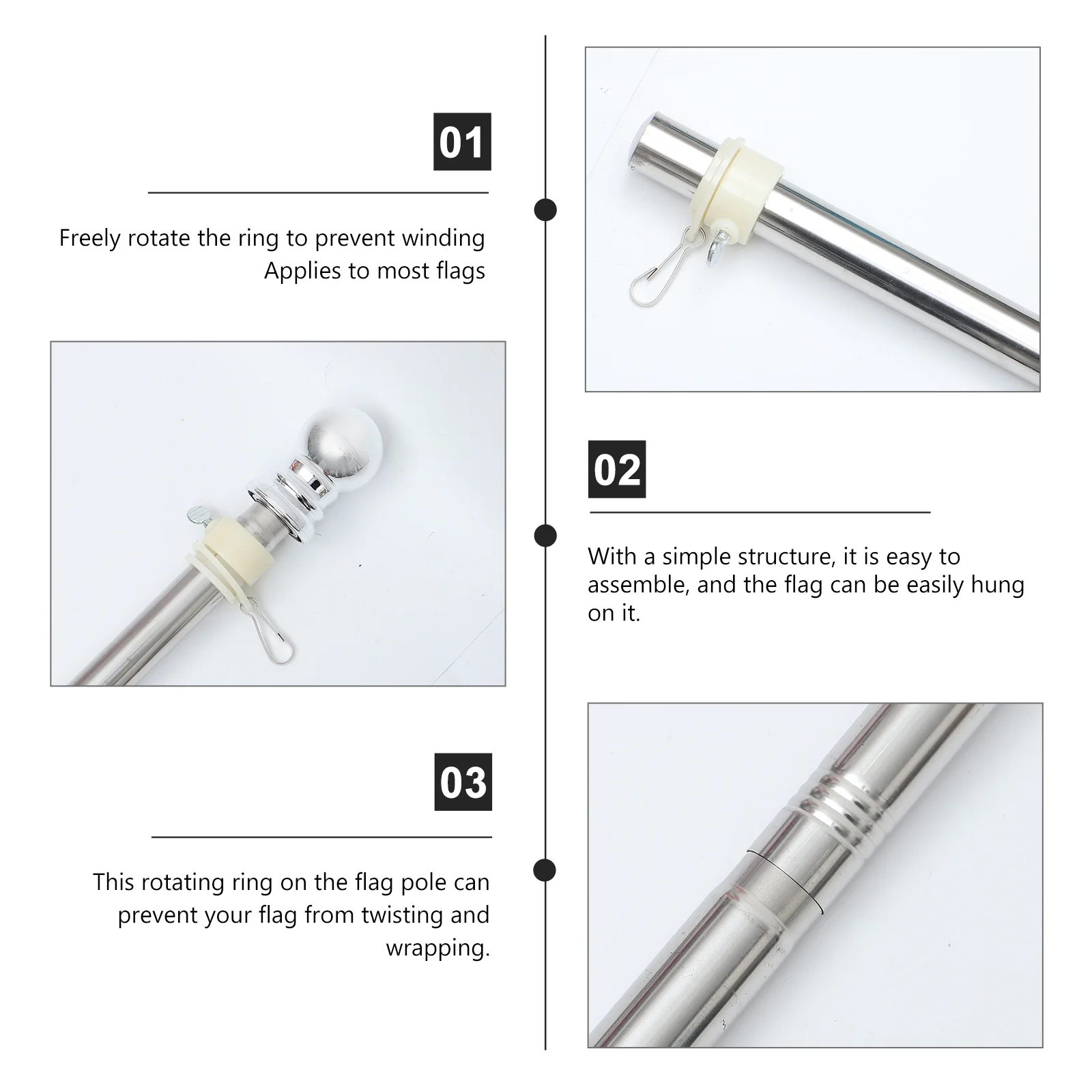 01

Freely rotate the ring to prevent winding
Applies to most flags

02

With a simple structure, it is easy to assemble, and the flag can be easily hung on it.

03

This rotating ring on the flag pole can prevent your flag from twisting and wrapping.