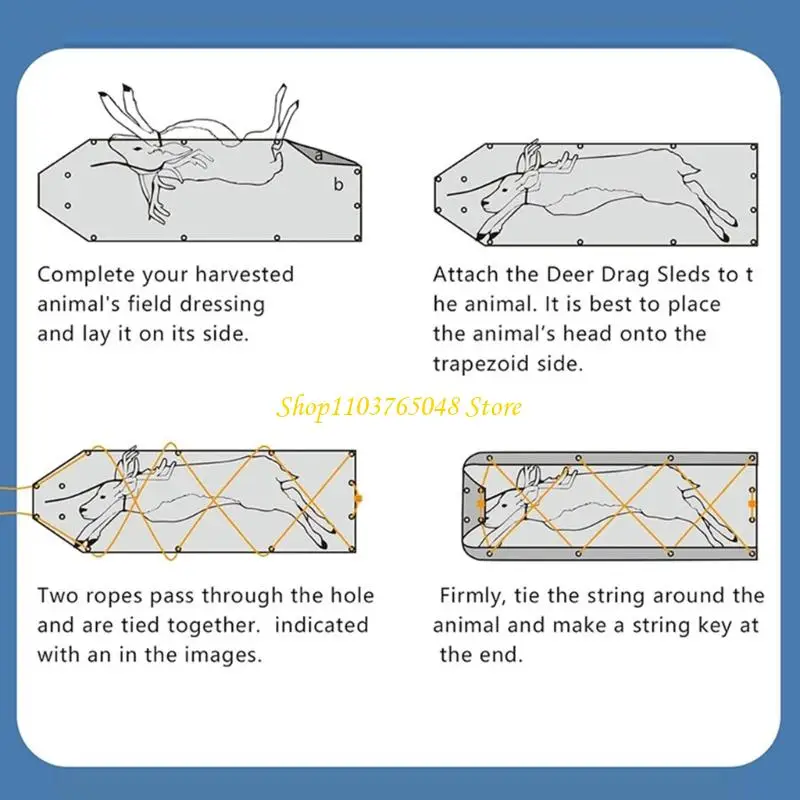 a

b

Complete your harvested animal's field dressing and lay it on its side.

Attach the Deer Drag Sleds to t he animal. It is best to place the animal's head onto the trapezoid side.

Shop1103765048 Store

Two ropes pass through the hole and are tied together. indicated with an in the images.

Firmly, tie the string around the animal and make a string key at the end.