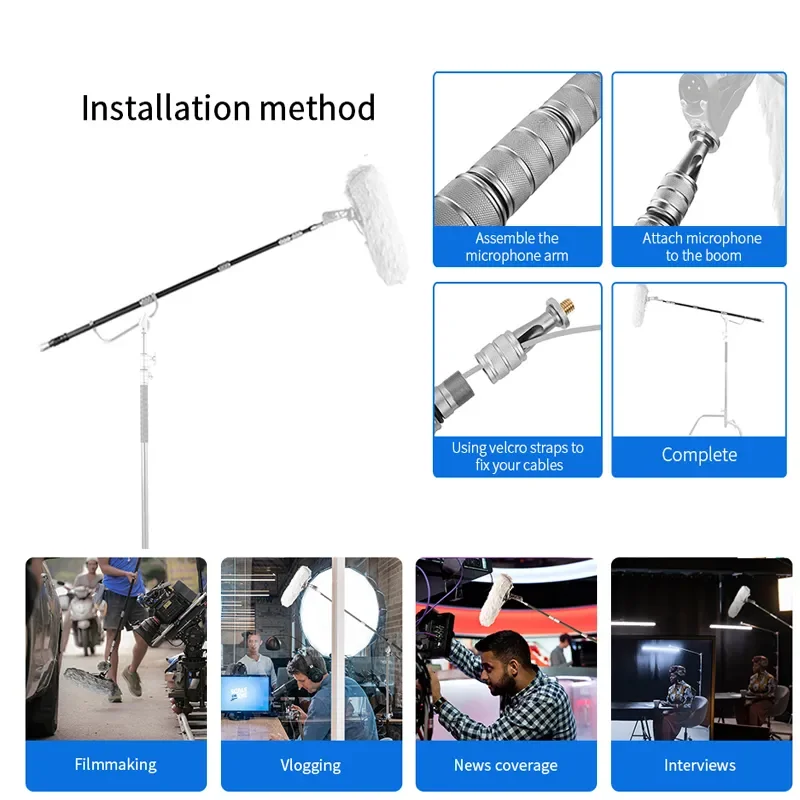 Installation method

Assemble the microphone arm

Attach microphone to the boom

Using velcro straps to fix your cables

Complete

Filmmaking

Vlogging

News coverage

Interviews