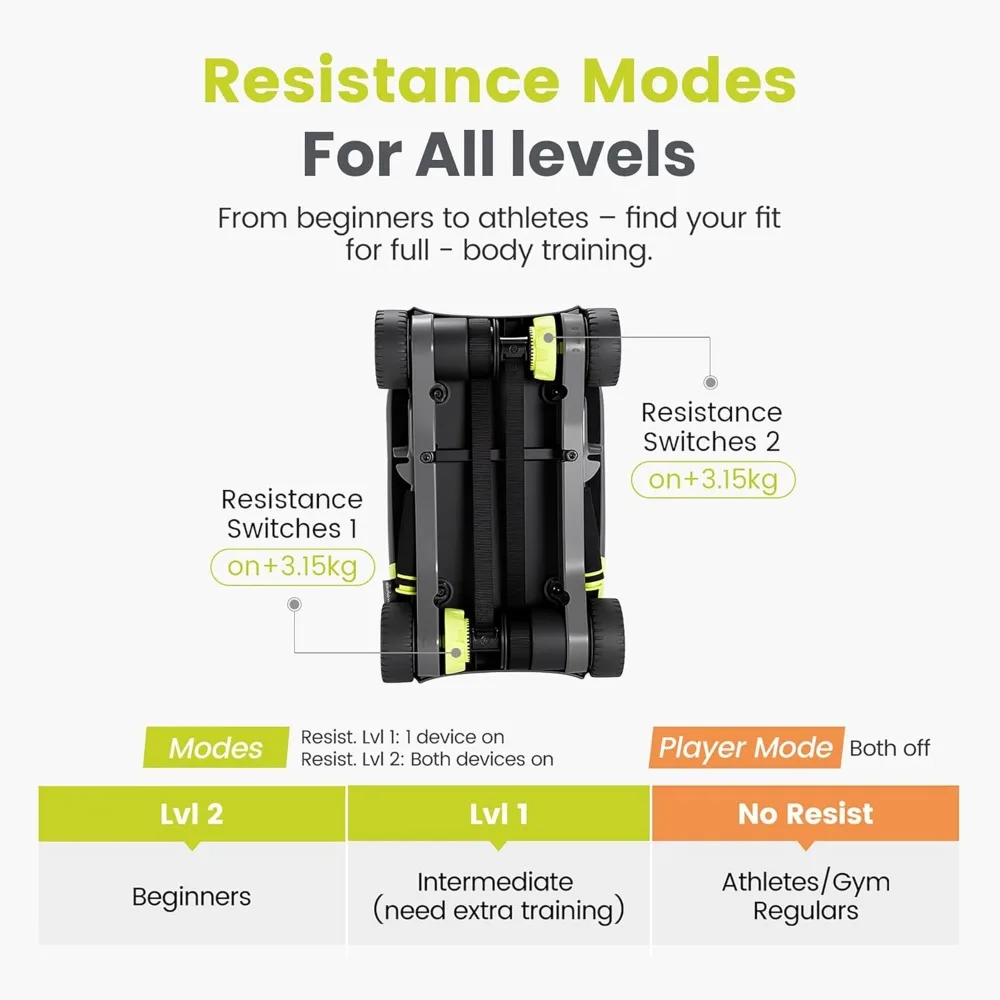 Resistance Modes
For All levels

From beginners to athletes – find your fit for full - body training.

Resistance Switches 2
on+3.15kg

Resistance Switches 1
on+3.15kg

Modes
Resist. Lvl 1: 1 device on
Resist. Lvl 2: Both devices on

Player Mode Both off

| Lvl 2 | Lvl 1 | No Resist |
|---|---|---|
| Beginners | Intermediate (need extra training) | Athletes/Gym Regulars |