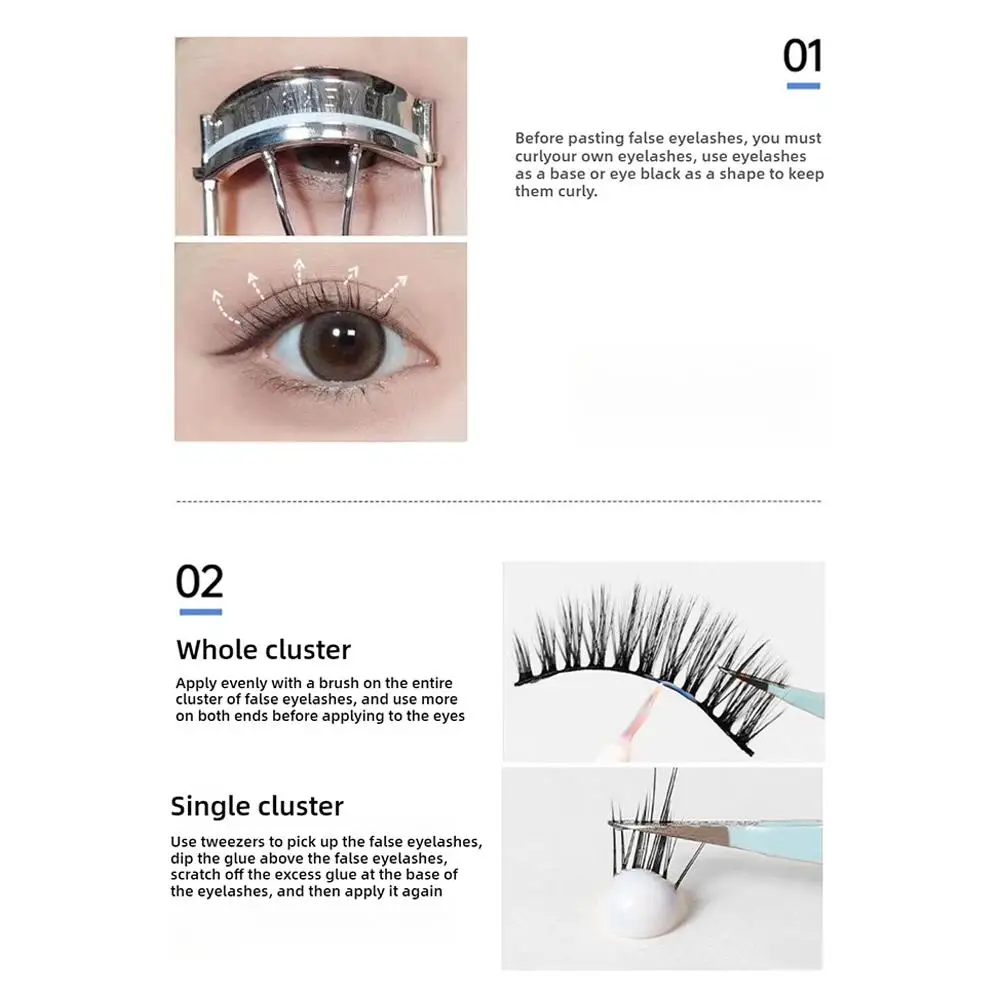 01

Before pasting false eyelashes, you must curlyour own eyelashes, use eyelashes as a base or eye black as a shape to keep them curly.

02

Whole cluster

Apply evenly with a brush on the entire cluster of false eyelashes, and use more on both ends before applying to the eyes

Single cluster

Use tweezers to pick up the false eyelashes, dip the glue above the false eyelashes, scratch off the excess glue at the base of the eyelashes, and then apply it again