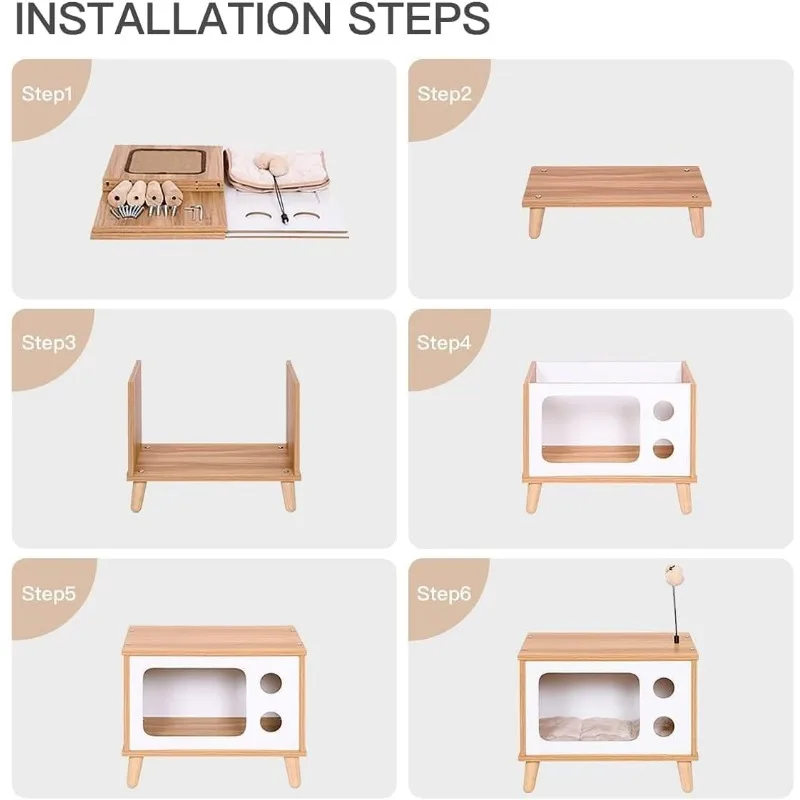 INSTALLATION STEPS

Step1

Step2

Step3

Step4

Step5

Step6