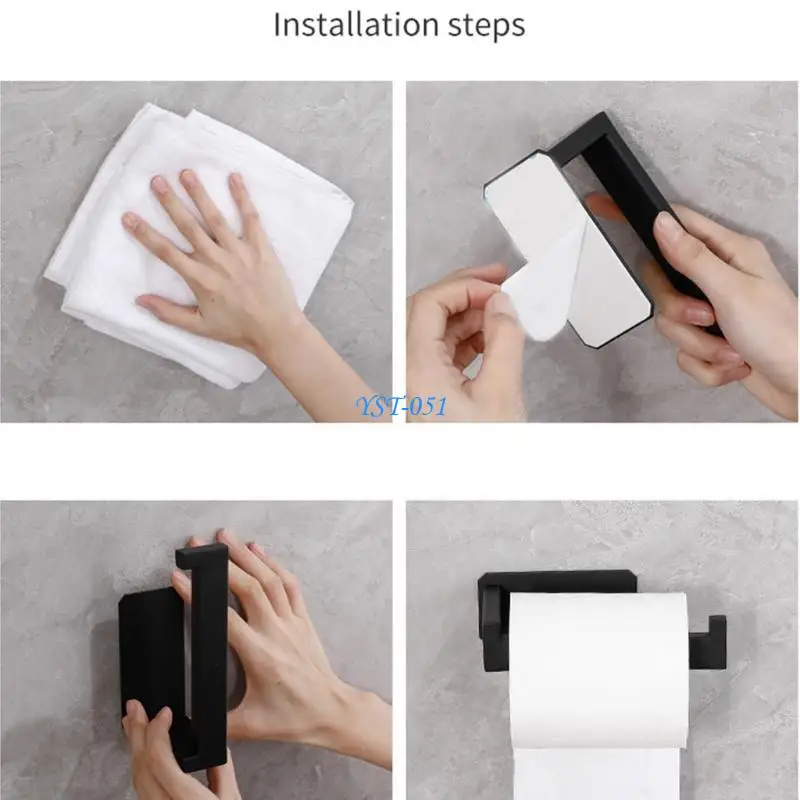 Installation steps

YST-051