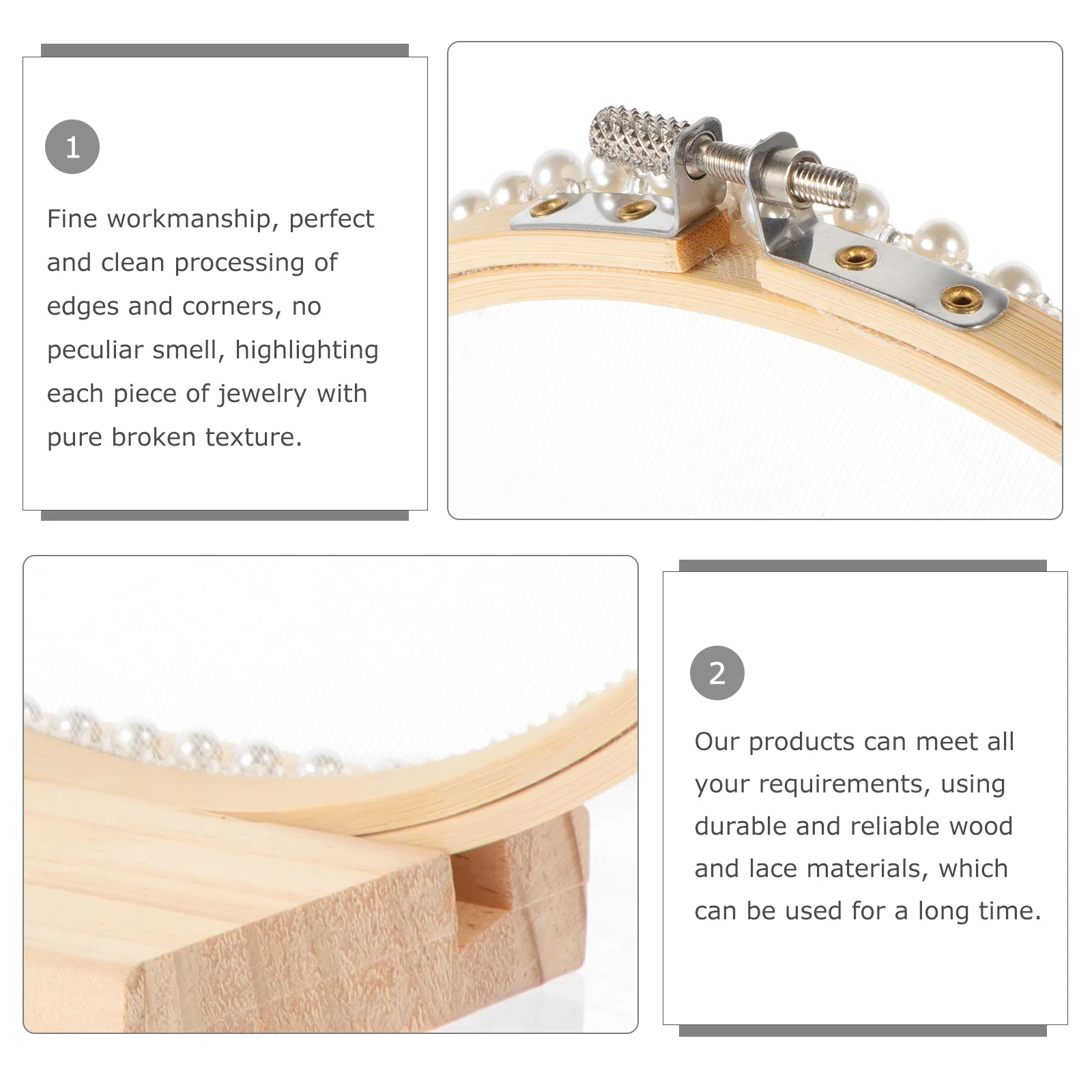 1

Fine workmanship, perfect and clean processing of edges and corners, no peculiar smell, highlighting each piece of jewelry with pure broken texture.

2

Our products can meet all your requirements, using durable and reliable wood and lace materials, which can be used for a long time.