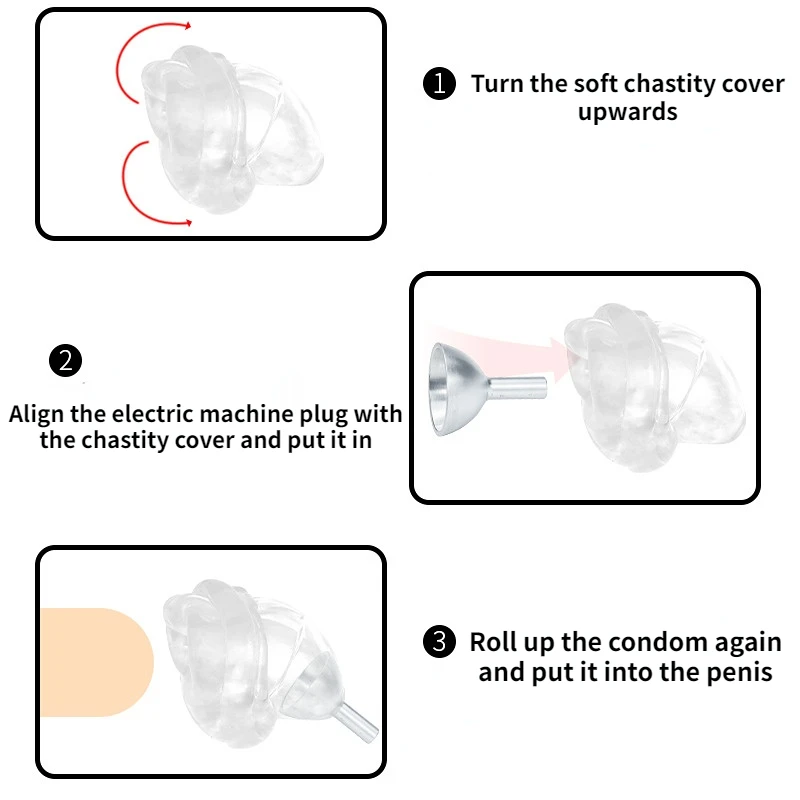 1 Turn the soft chastity cover upwards

2

Align the electric machine plug with the chastity cover and put it in

3 Roll up the condom again and put it into the penis