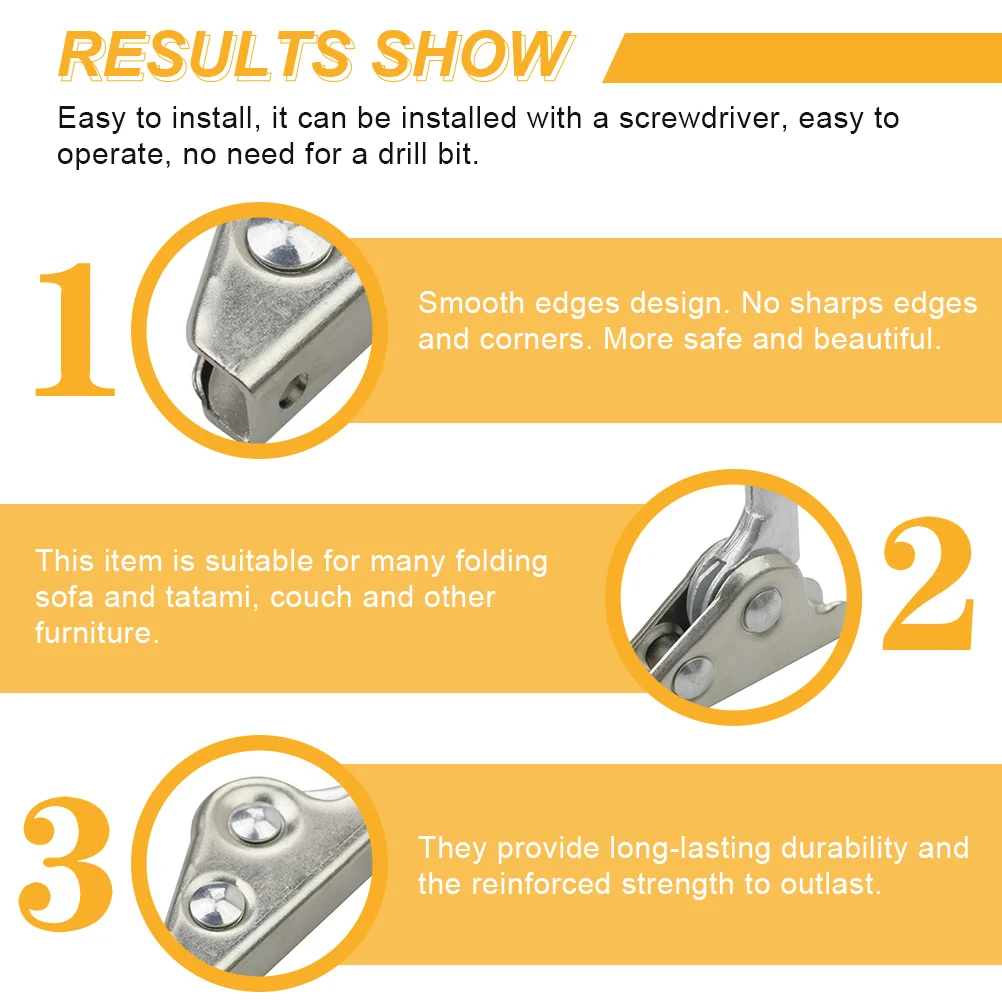 RESULTS SHOW

Easy to install, it can be installed with a screwdriver, easy to operate, no need for a drill bit.

1

Smooth edges design. No sharps edges and corners. More safe and beautiful.

This item is suitable for many folding sofa and tatami, couch and other furniture.

2

3

They provide long-lasting durability and the reinforced strength to outlast.