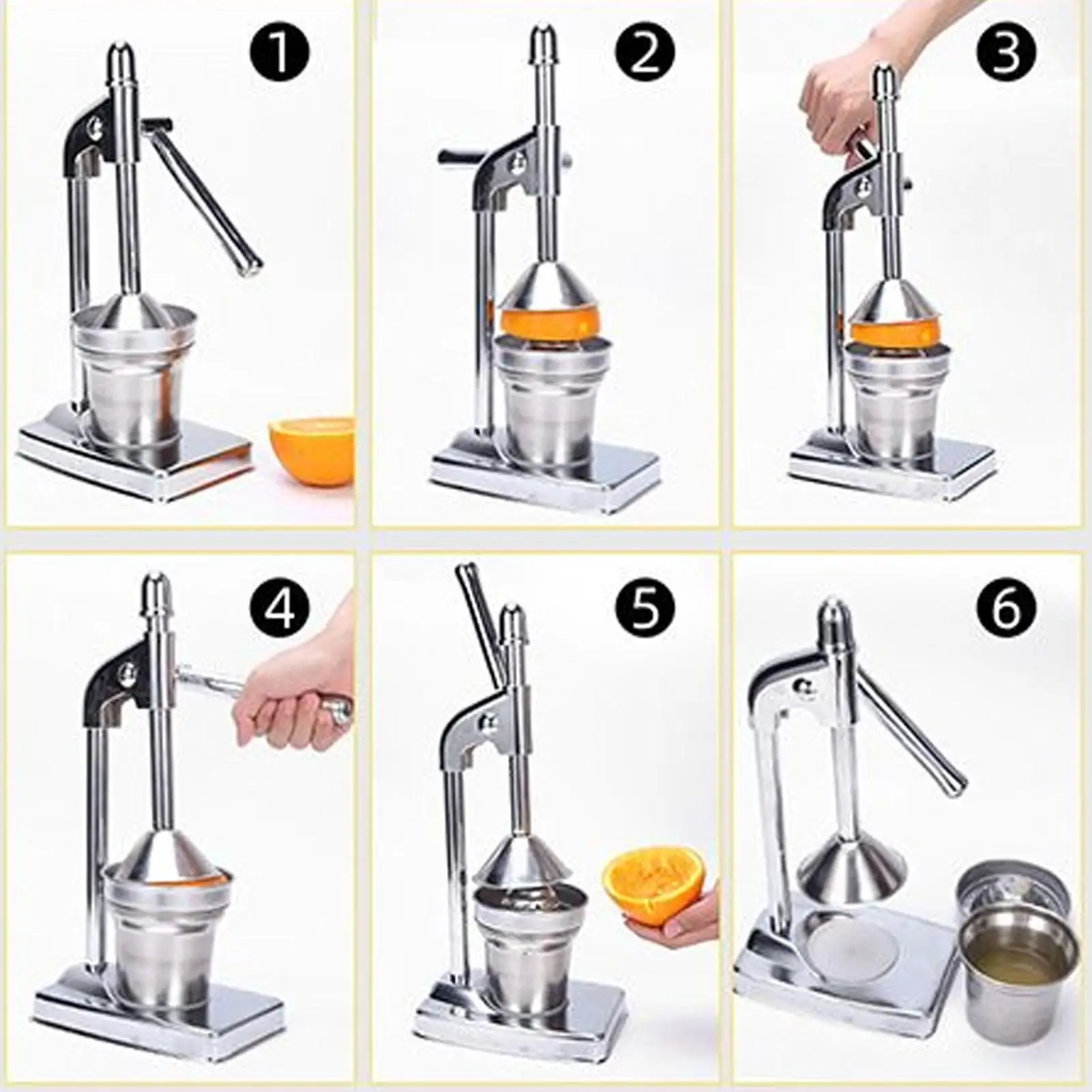 1

2

3

4

5

6