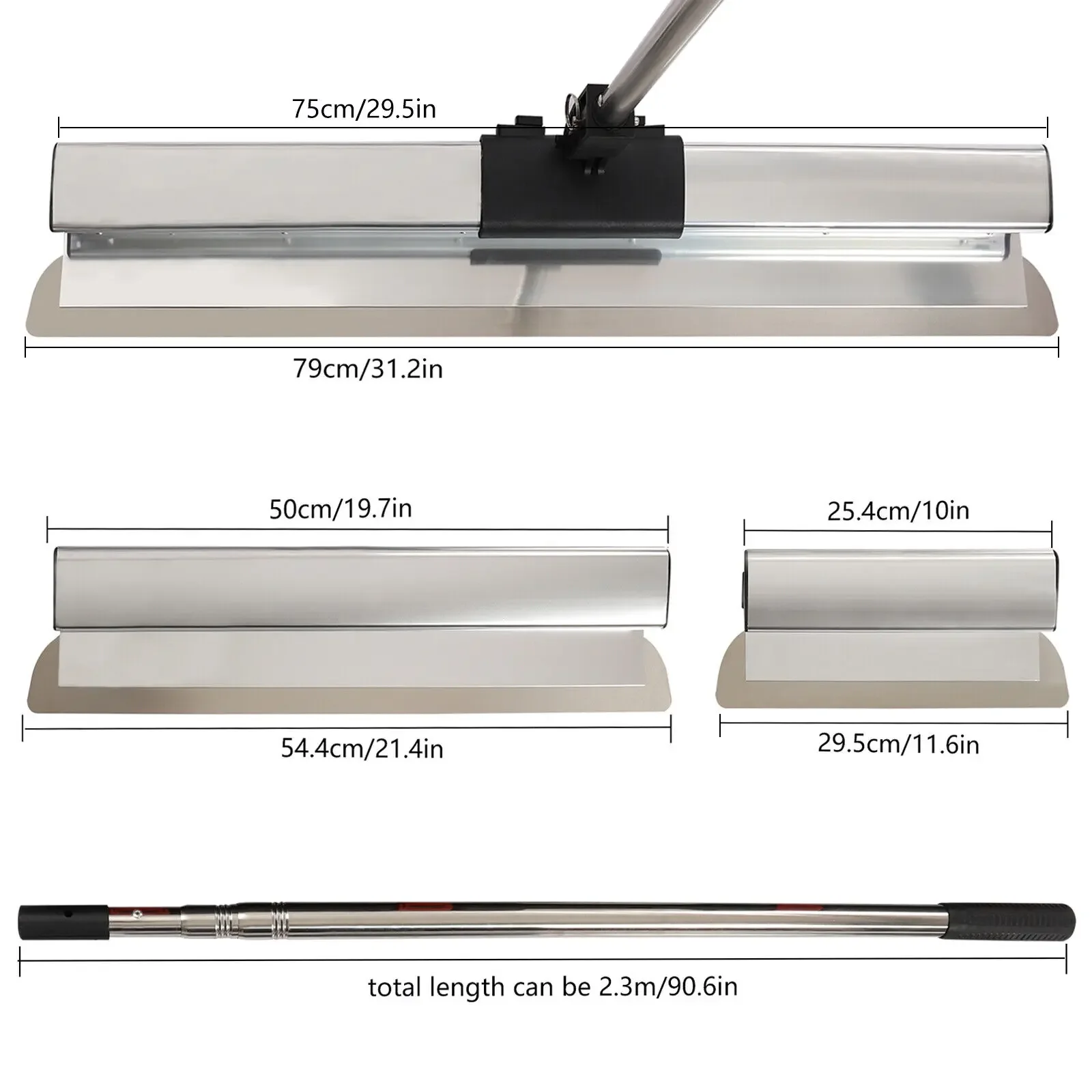 75cm/29.5in

79cm/31.2in

50cm/19.7in

54.4cm/21.4in

25.4cm/10in

29.5cm/11.6in

total length can be 2.3m/90.6in