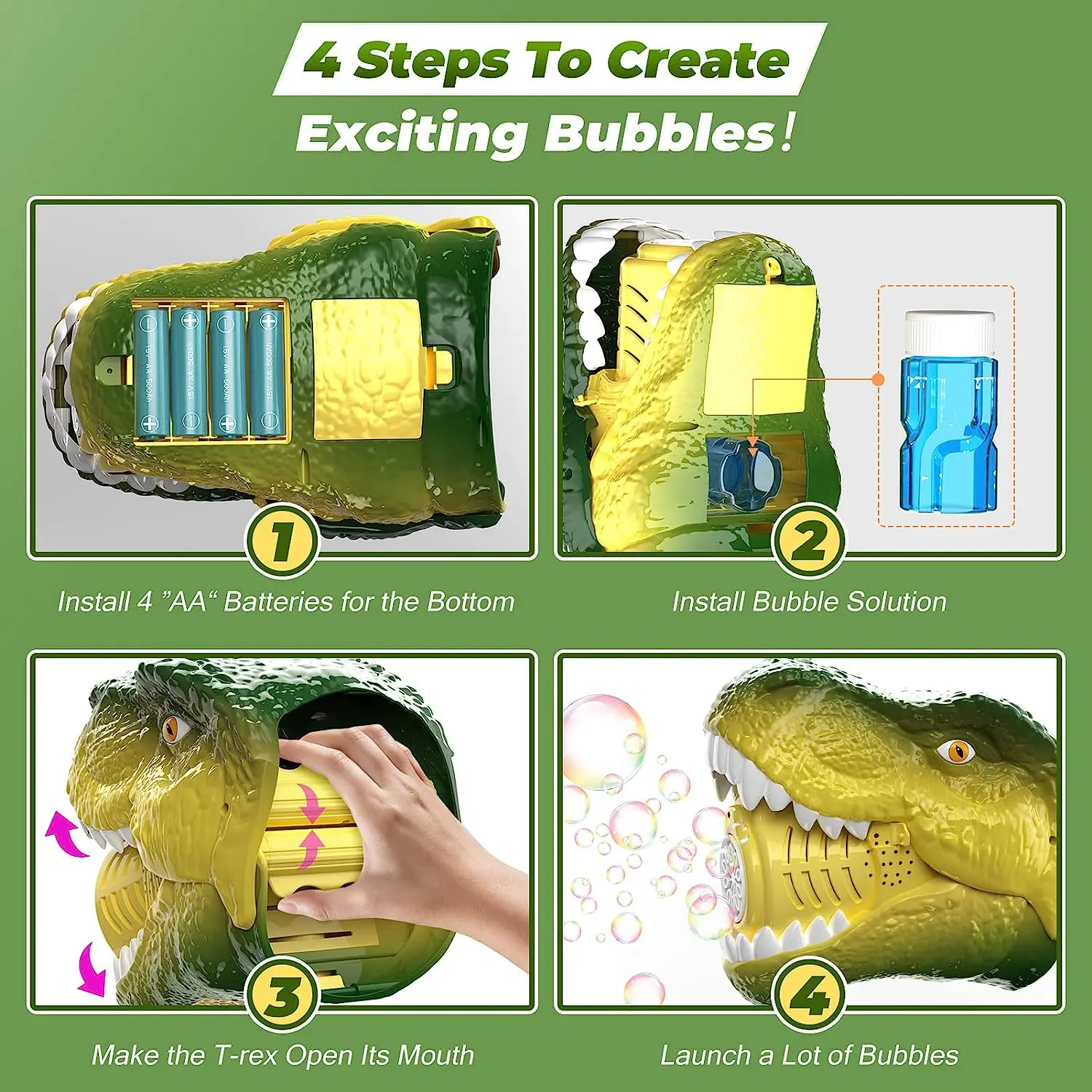 4 Steps To Create
Exciting Bubbles!

1
Install 4 "AA" Batteries for the Bottom

2
Install Bubble Solution

3
Make the T-rex Open Its Mouth

4
Launch a Lot of Bubbles