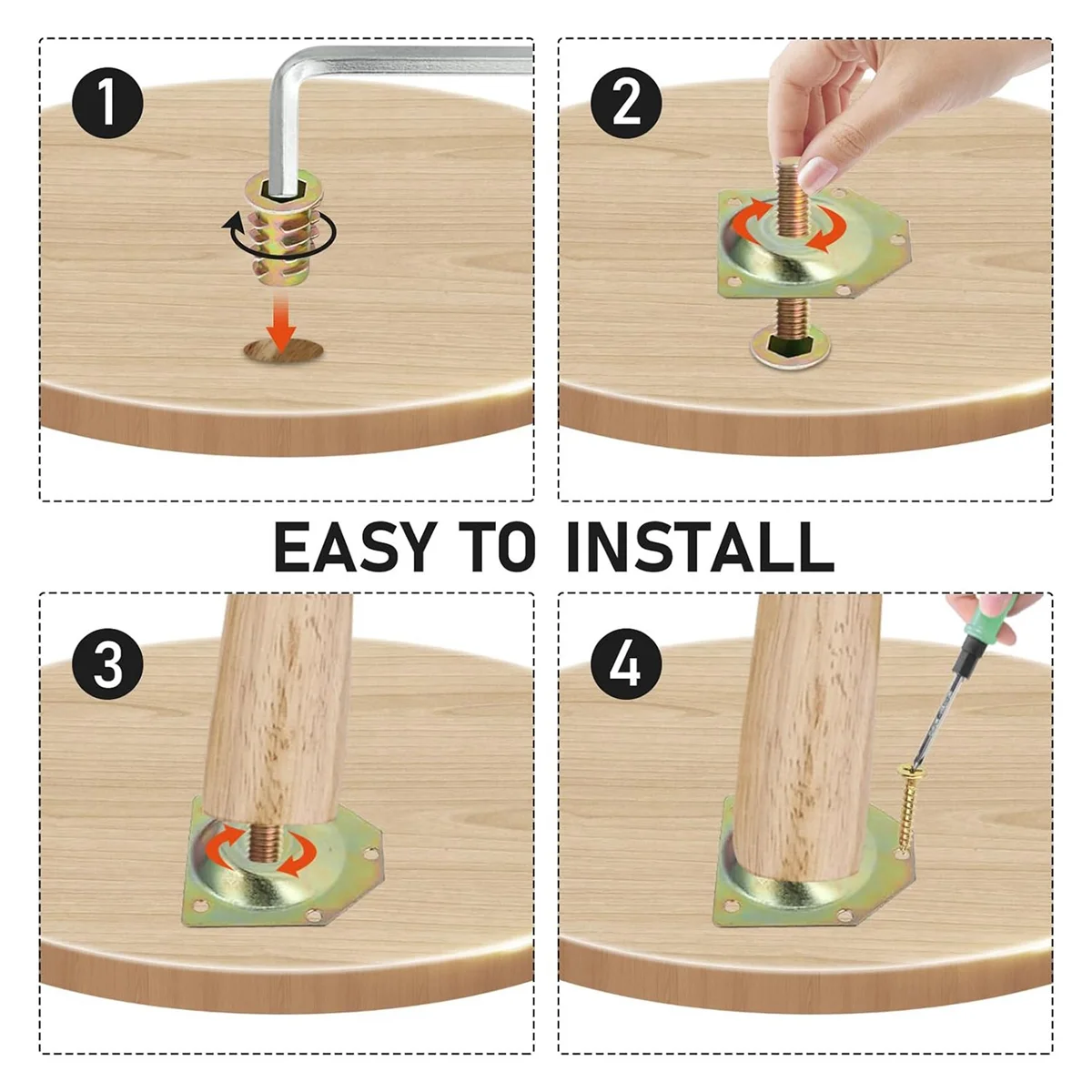 1

2

EASY TO INSTALL

3

4