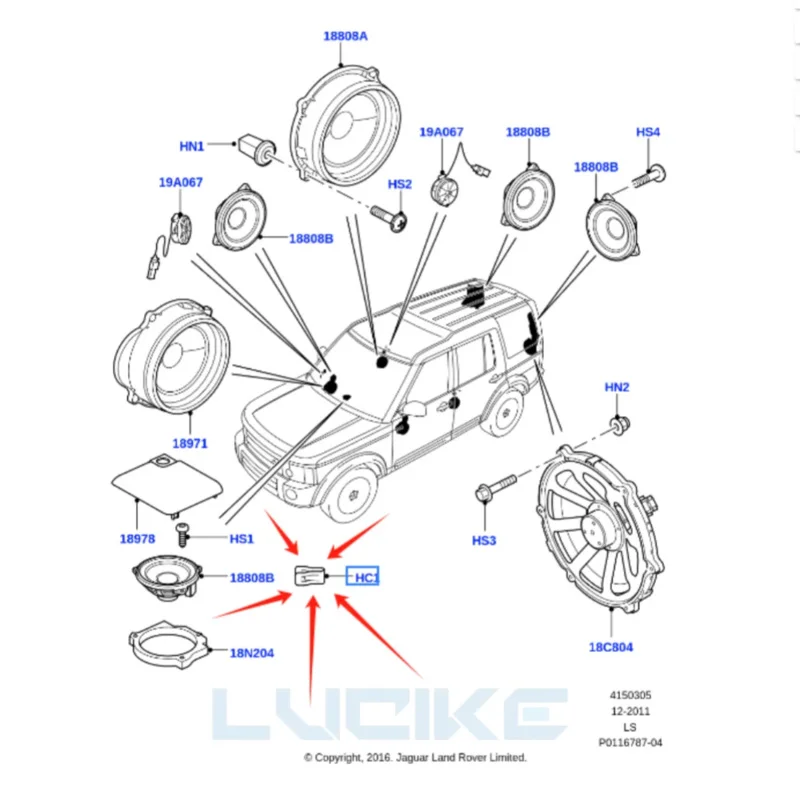 18808A

HN1

19A067

18808B

HS4

19A067

HS2

18808B

18808B

18971

HN2

18978

HS1

HS3

18808B

HC1

18N204

18C804

LUCIKE

4150305
12-2011
LS
P0116787-04

© Copyright, 2016. Jaguar Land Rover Limited.