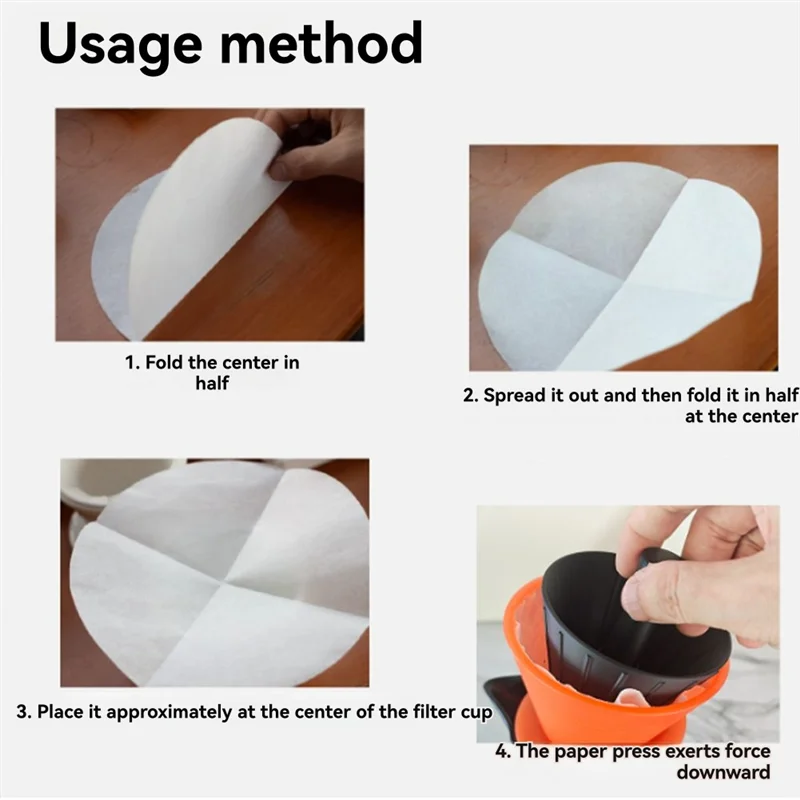 Usage method

1. Fold the center in half

2. Spread it out and then fold it in half at the center

3. Place it approximately at the center of the filter cup

4. The paper press exerts force downward