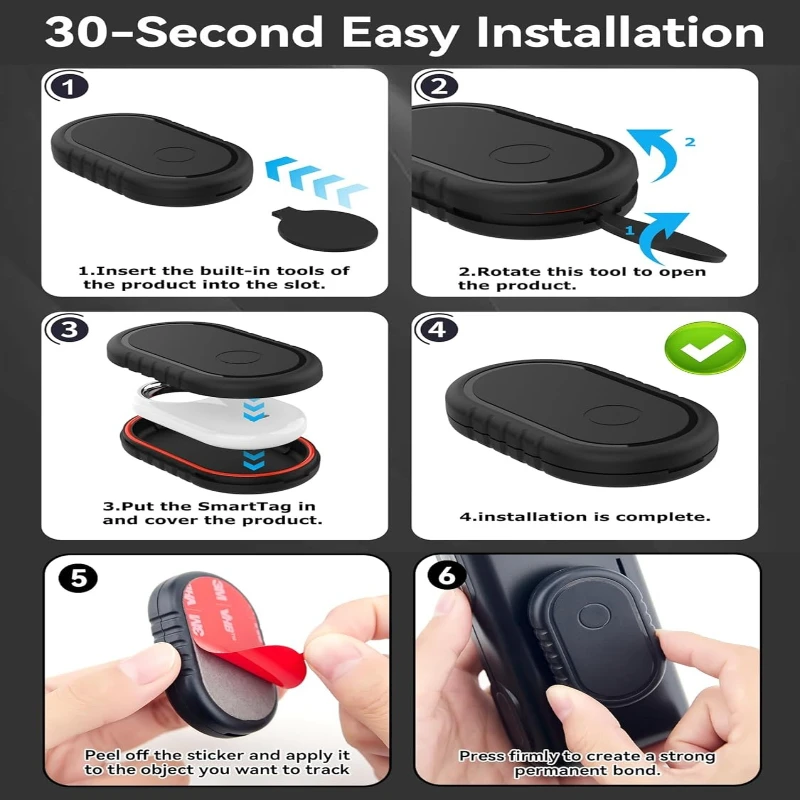 30-Second Easy Installation

1

1.Insert the built-in tools of the product into the slot.

2

2

1

2.Rotate this tool to open the product.

3

3.Put the SmartTag in and cover the product.

4

4.installation is complete.

5

3M VHB

Peel off the sticker and apply it to the object you want to track

6

Press firmly to create a strong permanent bond.