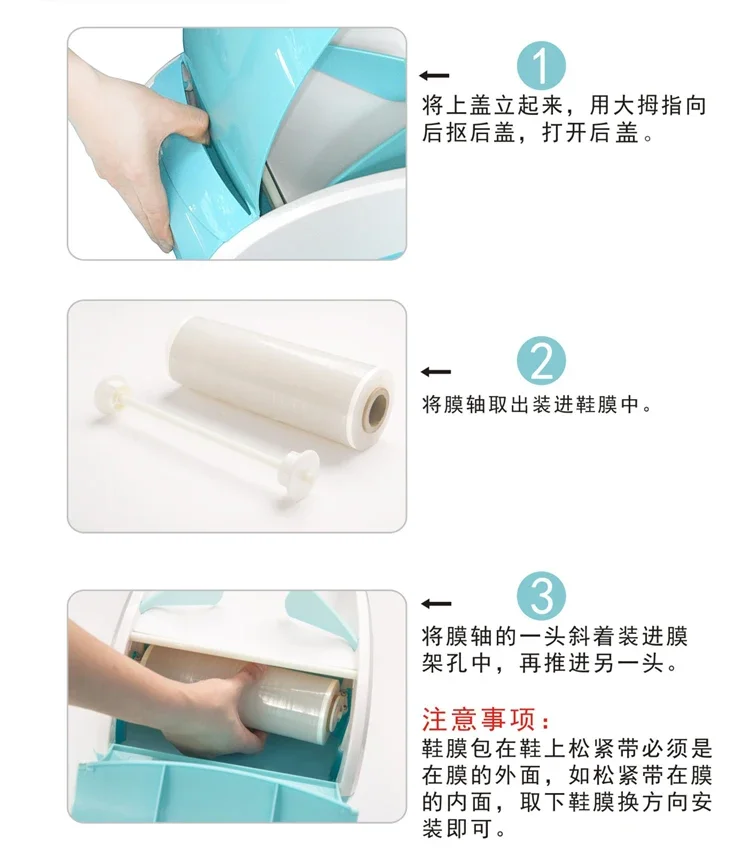 1

将上盖立起来，用大拇指向后抠后盖，打开后盖。

2

将膜轴取出装进鞋膜中。

3

将膜轴的一头斜着装进膜架孔中，再推进另一头。

注意事项：
鞋膜包在鞋上松紧带必须是在膜的外面，如松紧带在膜的内面，取下鞋膜换方向安装即可。