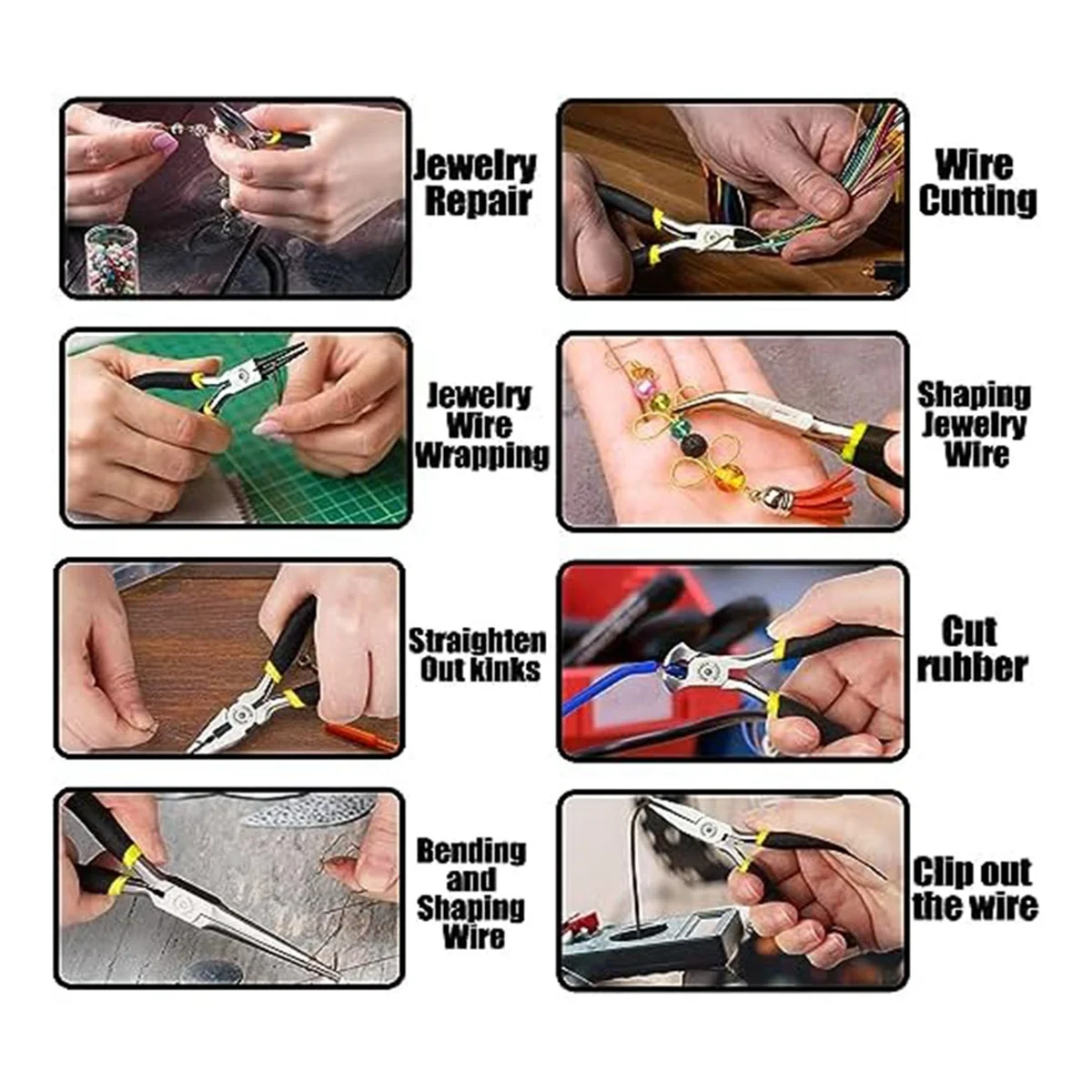 Jewelry Repair

Wire Cutting

Jewelry Wire Wrapping

Shaping Jewelry Wire

Straighten Out kinks

Cut rubber

Bending and Shaping Wire

Clip out the wire