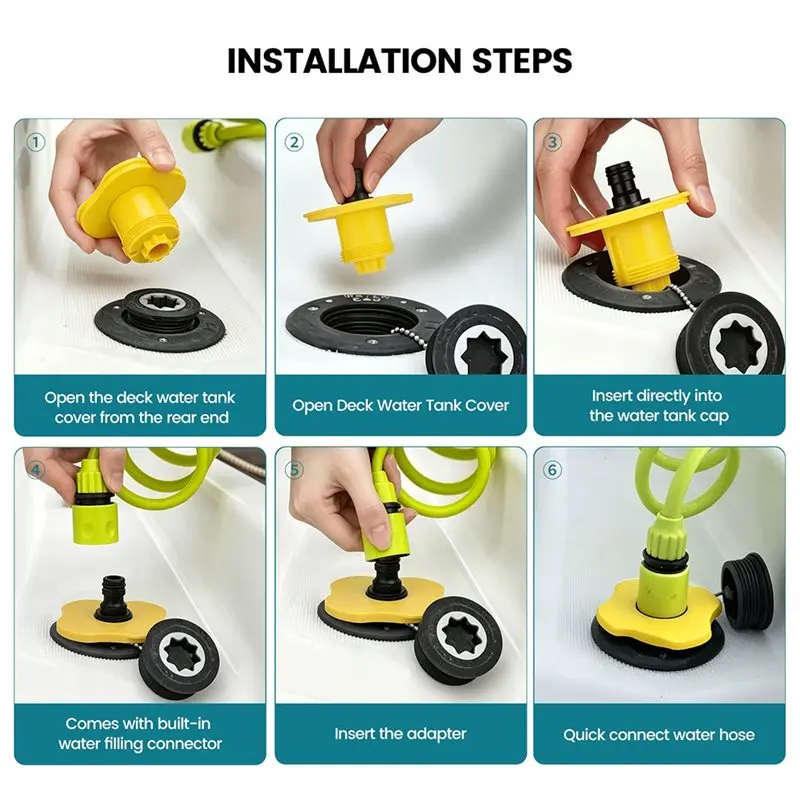 INSTALLATION STEPS

①

Open the deck water tank cover from the rear end

②

Open Deck Water Tank Cover

③

Insert directly into the water tank cap

④

Comes with built-in water filling connector

⑤

Insert the adapter

⑥

Quick connect water hose