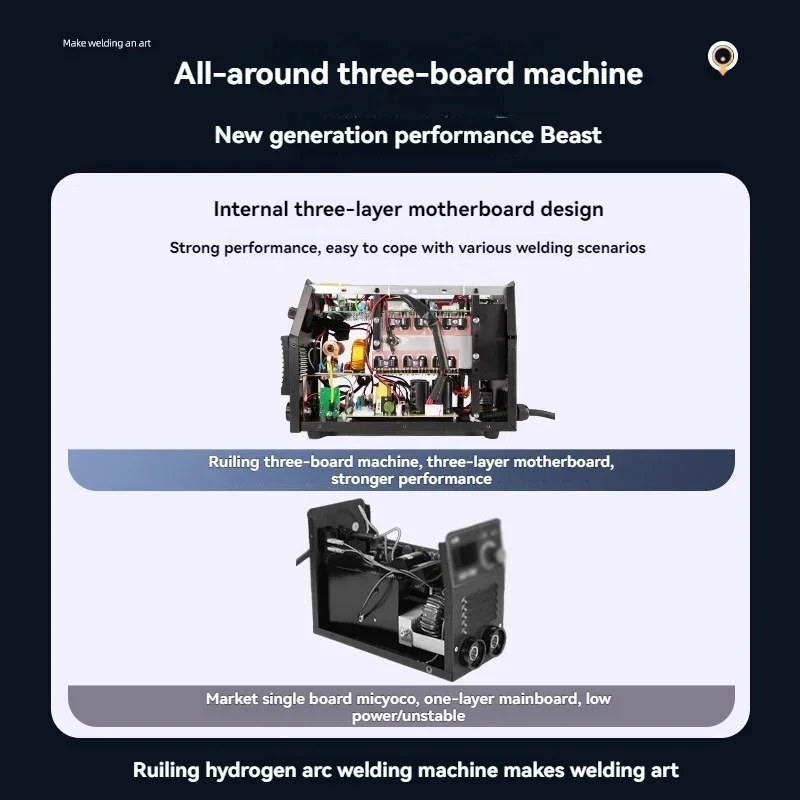 Make welding an art

All-around three-board machine

New generation performance Beast

Internal three-layer motherboard design

Strong performance, easy to cope with various welding scenarios

Ruiling three-board machine, three-layer motherboard, stronger performance

Market single board micyoco, one-layer mainboard, low power/unstable

Ruiling hydrogen arc welding machine makes welding art