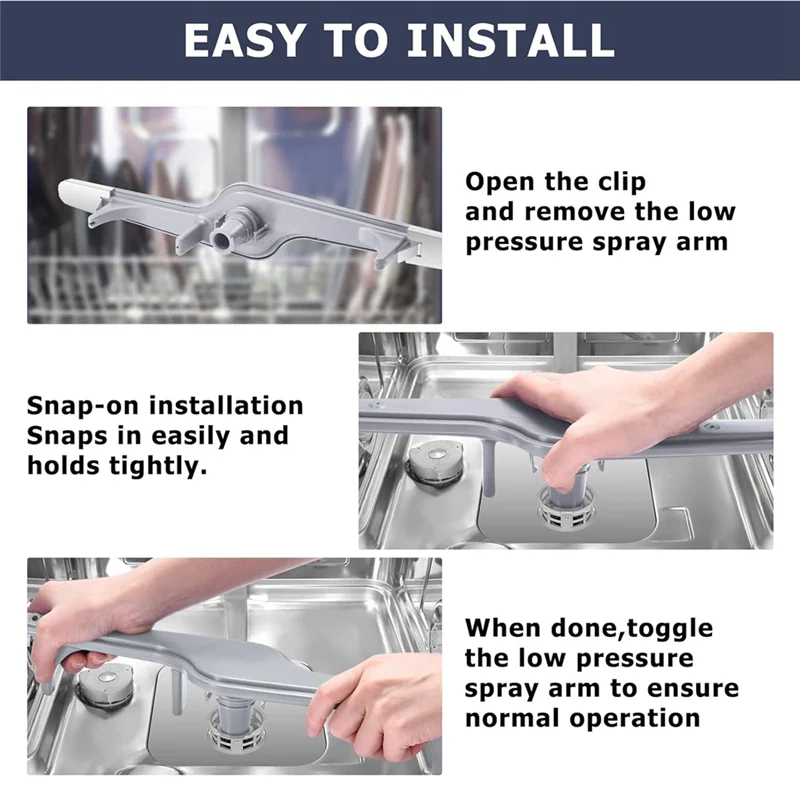 EASY TO INSTALL

Open the clip
and remove the low
pressure spray arm

Snap-on installation
Snaps in easily and
holds tightly.

When done,toggle
the low pressure
spray arm to ensure
normal operation